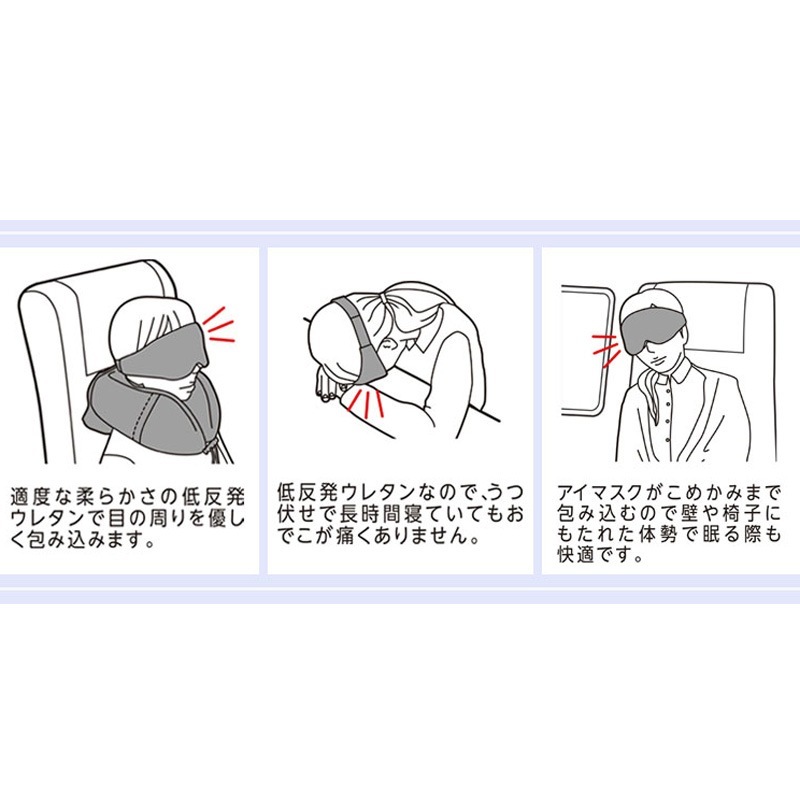 適度な柔らかさの低反発ウレタンで目の周りを優しく包み込みます。

低反発ウレタンなので、うつ伏せで長時間寝ていてもおでこが痛くありません。

アイマスクがこめかみまで包み込むので壁や椅子にもたれた体勢で眠る際も快適です。