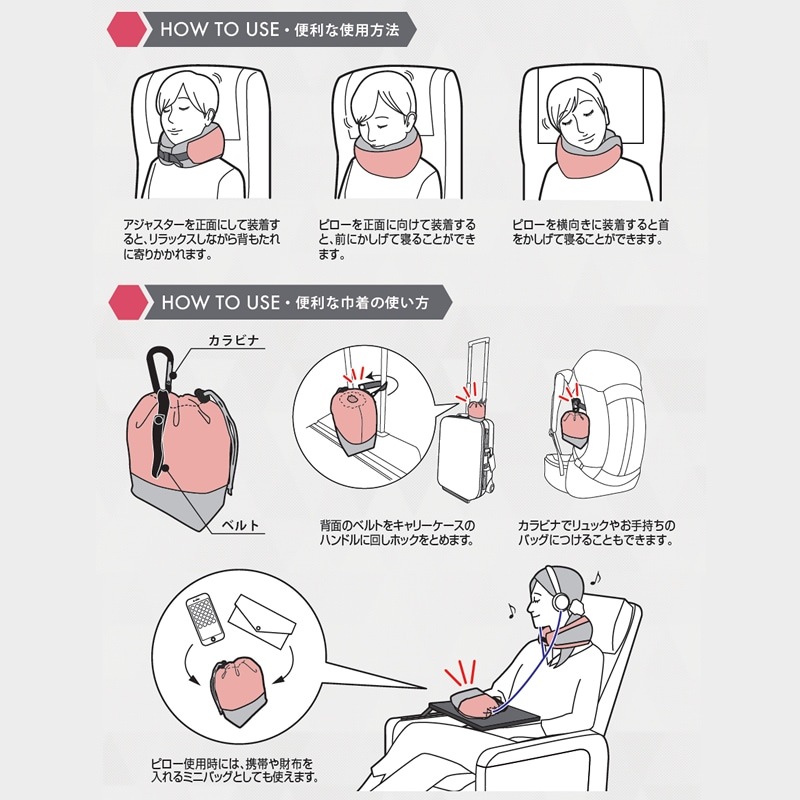 HOW TO USE・便利な使用方法

アジャスターを正面にして装着すると、リラックスしながら背もたれに寄りかかれます。

ピローを正面に向けて装着すると、前にかしげて寝ることができます。

ピローを横向きに装着すると首をかしげて寝ることができます。

HOW TO USE・便利な巾着の使い方

カラビナ

ベルト

背面のベルトをキャリーケースのハンドルに回しホックをとめます。

カラビナでリュックやお手持ちのバッグにつけることもできます。

ピロー使用時には、携帯や財布を入れるミニバッグとしても使えます。