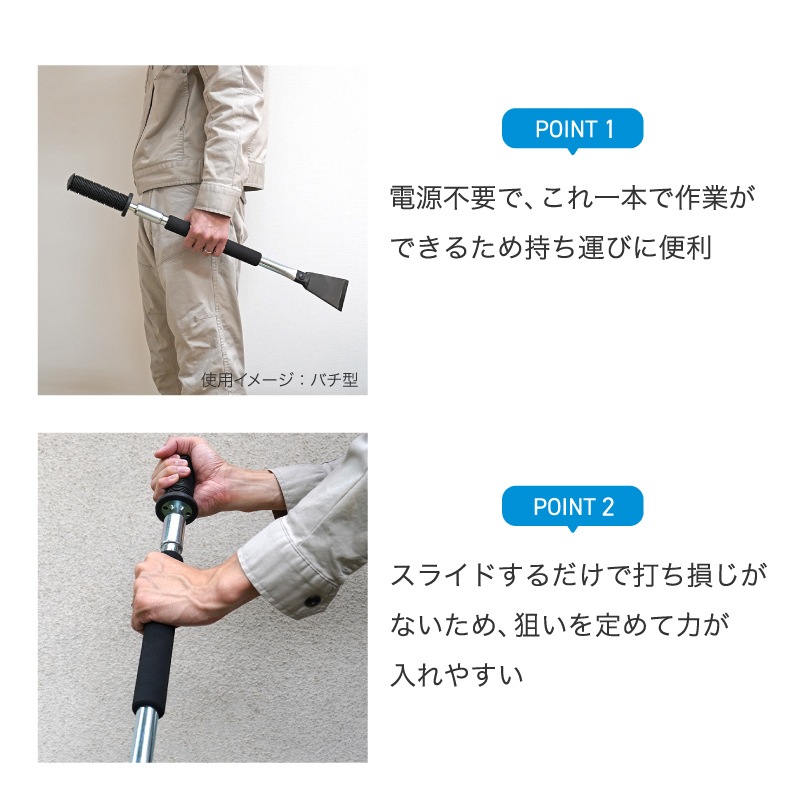 使用イメージ：バチ型

POINT 1

電源不要で、これ一本で作業ができるため持ち運びに便利

POINT 2

スライドするだけで打ち損じがないため、狙いを定めて力が入れやすい