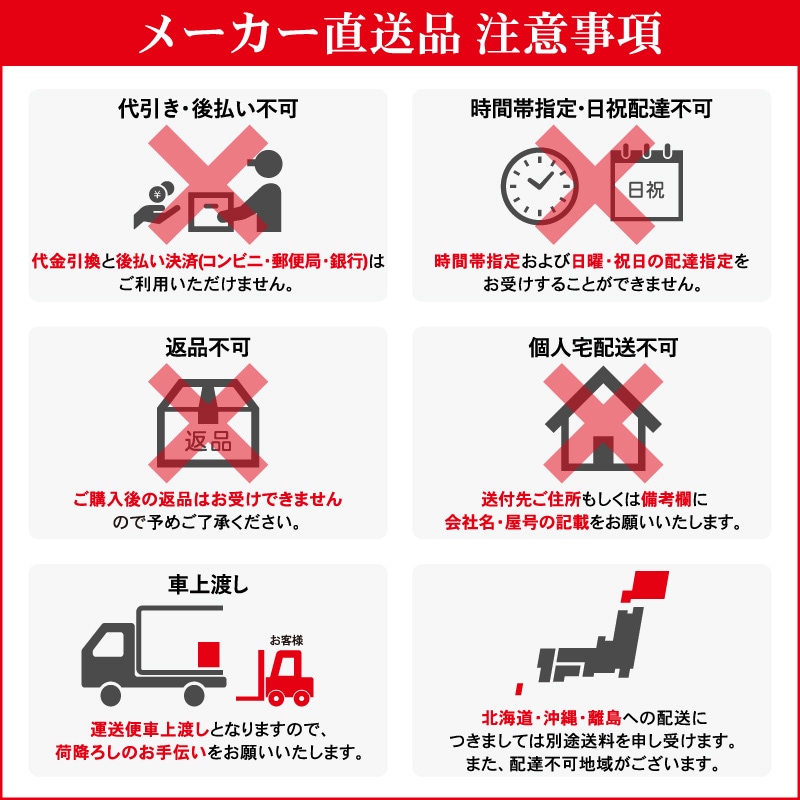 メーカー直送品 注意事項

代引き・後払い不可

¥

代金引換と後払い決済(コンビニ・郵便局・銀行)はご利用いただけません。

時間帯指定・日祝配達不可

日祝

時間帯指定および日曜・祝日の配達指定をお受けすることができません。

返品不可

返品

ご購入後の返品はお受けできませんので予めご了承ください。

個人宅配送不可

送付先ご住所もしくは備考欄に会社名・屋号の記載をお願いいたします。

車上渡し

お客様

運送便車上渡しとなりますので、荷降ろしのお手伝いをお願いいたします。

北海道・沖縄・離島への配送につきましては別途送料を申し受けます。また、配達不可地域がございます。