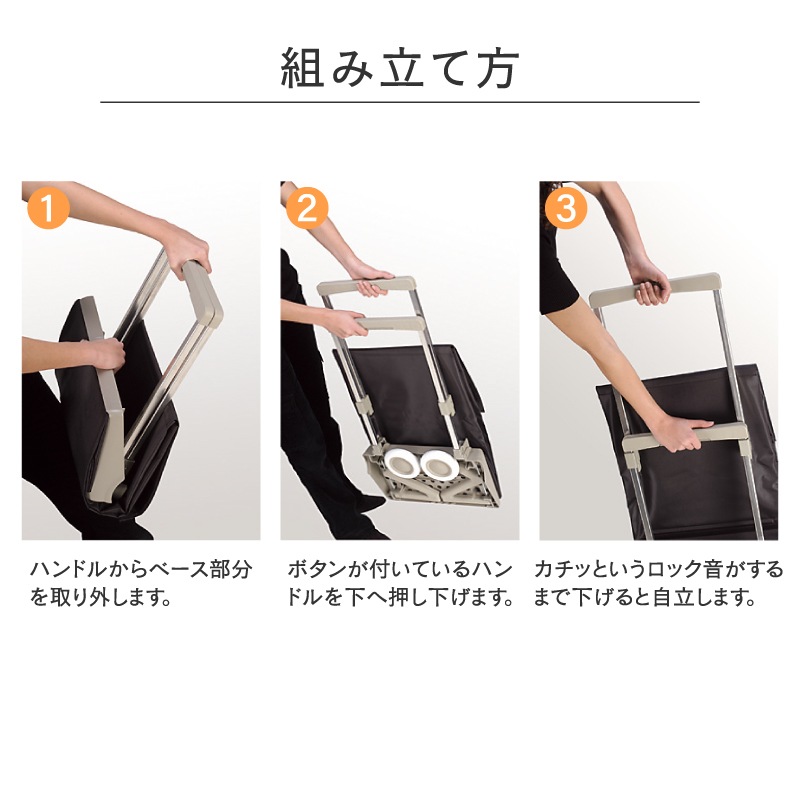 組み立て方

1

ハンドルからベース部分を取り外します。

2

ボタンが付いているハンドルを下へ押し下げます。

3

カチッというロック音がするまで下げると自立します。