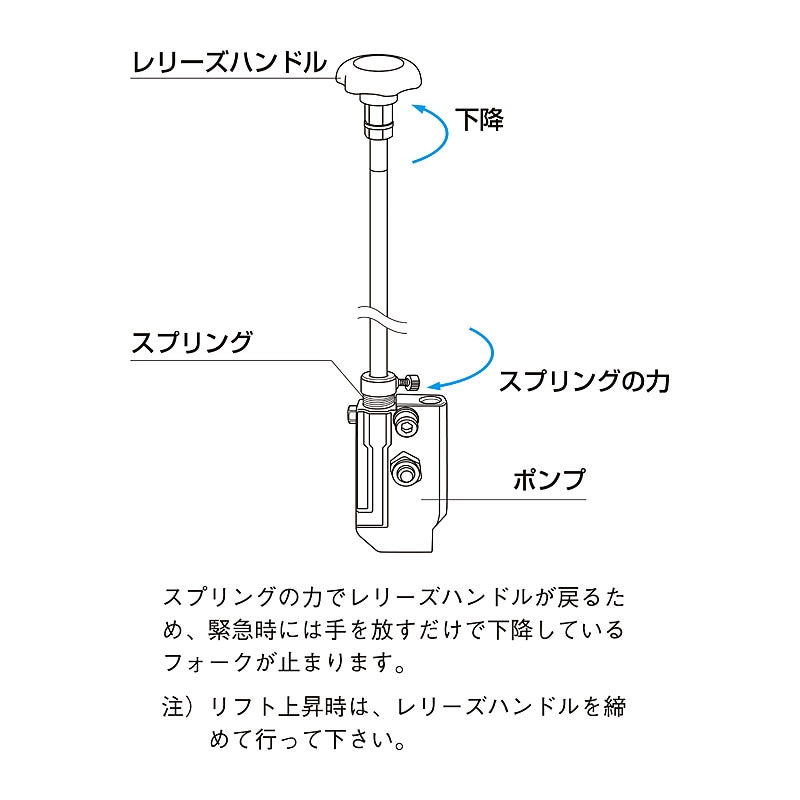 レリーズハンドル

下降

スプリング

スプリングの力

ポンプ

スプリングの力でレリーズハンドルが戻るため、緊急時には手を放すだけで下降しているフォークが止まります。

注）リフト上昇時は、レリーズハンドルを締めて行って下さい。