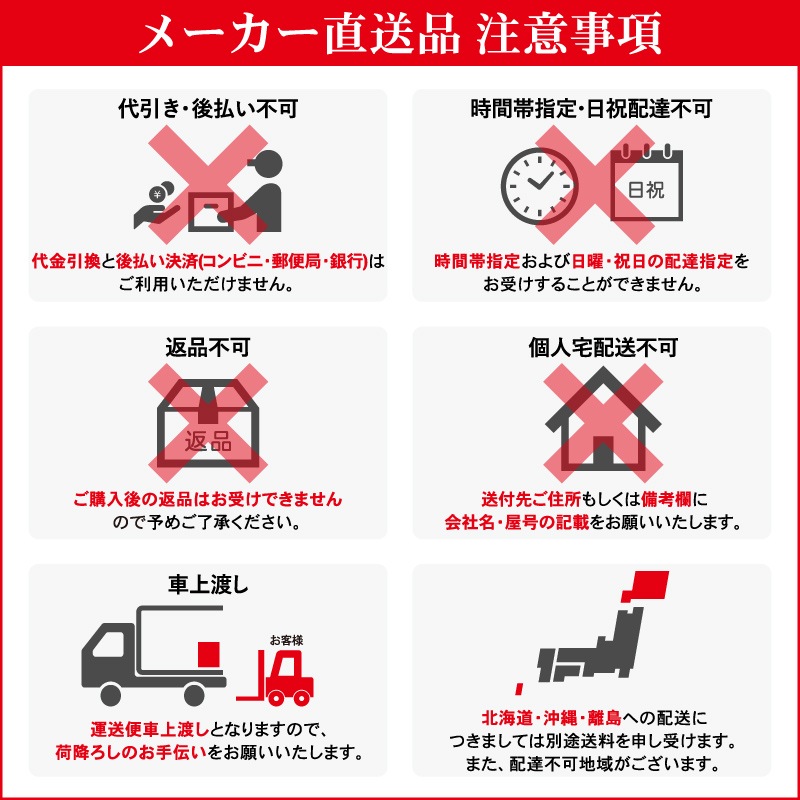 メーカー直送品 注意事項

代引き・後払い不可

¥

代金引換と後払い決済(コンビニ・郵便局・銀行)はご利用いただけません。

時間帯指定・日祝配達不可

日祝

時間帯指定および日曜・祝日の配達指定をお受けすることができません。

返品不可

返品

ご購入後の返品はお受けできませんので予めご了承ください。

個人宅配送不可

送付先ご住所もしくは備考欄に会社名・屋号の記載をお願いいたします。

車上渡し

お客様

運送便車上渡しとなりますので、荷降ろしのお手伝いをお願いいたします。

北海道・沖縄・離島への配送につきましては別途送料を申し受けます。また、配達不可地域がございます。