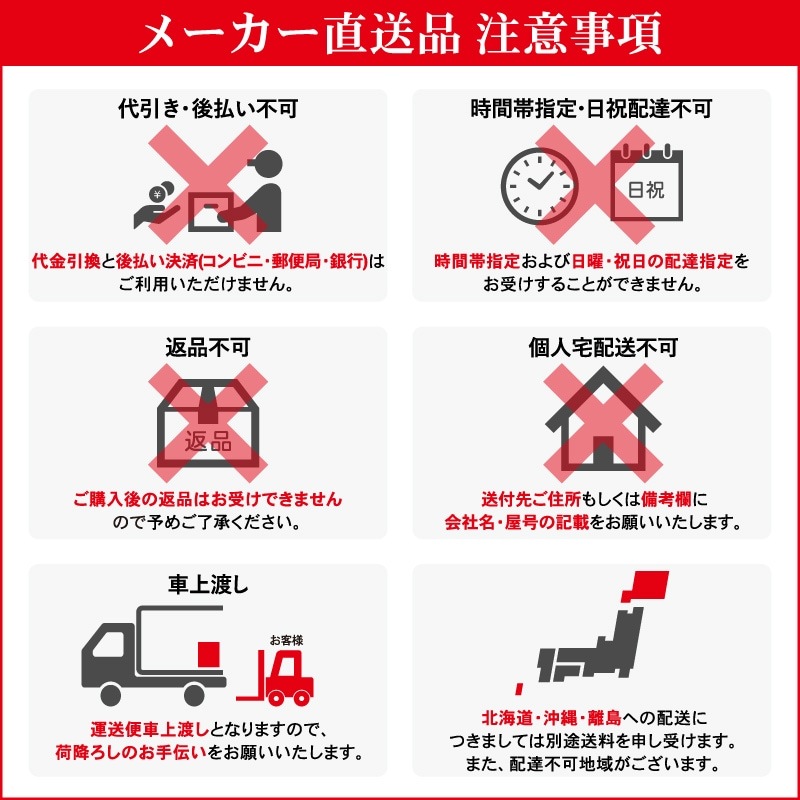 メーカー直送品 注意事項

代引き・後払い不可

¥

代金引換と後払い決済(コンビニ・郵便局・銀行)はご利用いただけません。

時間帯指定・日祝配達不可

日祝

時間帯指定および日曜・祝日の配達指定をお受けすることができません。

返品不可

返品

ご購入後の返品はお受けできませんので予めご了承ください。

個人宅配送不可

送付先ご住所もしくは備考欄に会社名・屋号の記載をお願いいたします。

車上渡し

お客様

運送便車上渡しとなりますので、荷降ろしのお手伝いをお願いいたします。

北海道・沖縄・離島への配送につきましては別途送料を申し受けます。また、配達不可地域がございます。