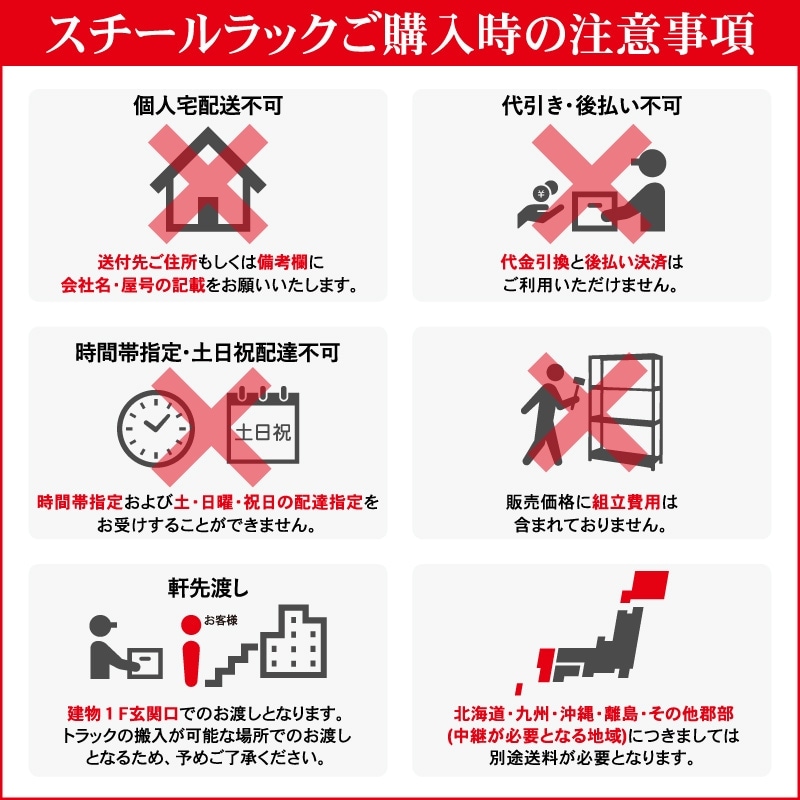 スチールラックご購入時の注意事項

個人宅配送不可

送付先ご住所もしくは備考欄に会社名・屋号の記載をお願いいたします。

代引き・後払い不可

¥

代金引換と後払い決済はご利用いただけません。

時間帯指定・土日祝配達不可

土日祝

時間帯指定および土・日曜・祝日の配達指定をお受けすることができません。

販売価格に組立費用は含まれておりません。

軒先渡し

お客様

建物1F玄関口でのお渡しとなります。トラックの搬入が可能な場所でのお渡しとなるため、予めご了承ください。

北海道・九州・沖縄・離島・その他郡部(中継が必要となる地域)につきましては別途送料が必要となります。