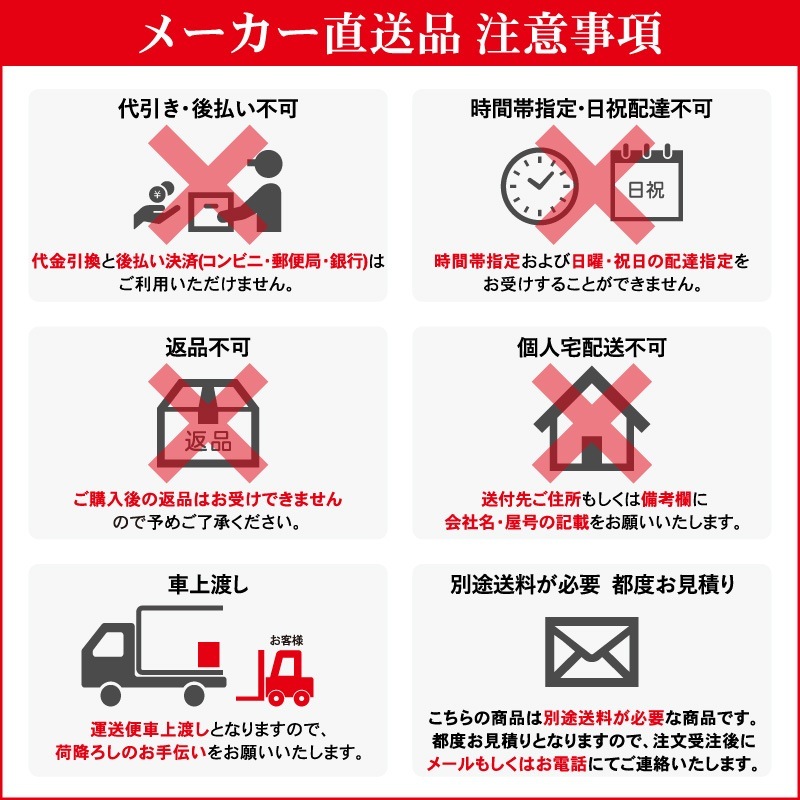 メーカー直送品 注意事項

代引き・後払い不可

¥

代金引換と後払い決済(コンビニ・郵便局・銀行)はご利用いただけません。

時間帯指定・日祝配達不可

日祝

時間帯指定および日曜・祝日の配達指定をお受けすることができません。

返品不可

返品

ご購入後の返品はお受けできませんので予めご了承ください。

個人宅配送不可

送付先ご住所もしくは備考欄に会社名・屋号の記載をお願いいたします。

車上渡し

お客様

運送便車上渡しとなりますので、荷降ろしのお手伝いをお願いいたします。

別途送料が必要 都度お見積り

こちらの商品は別途送料が必要な商品です。都度お見積りとなりますので、注文受注後にメールもしくはお電話にてご連絡いたします。