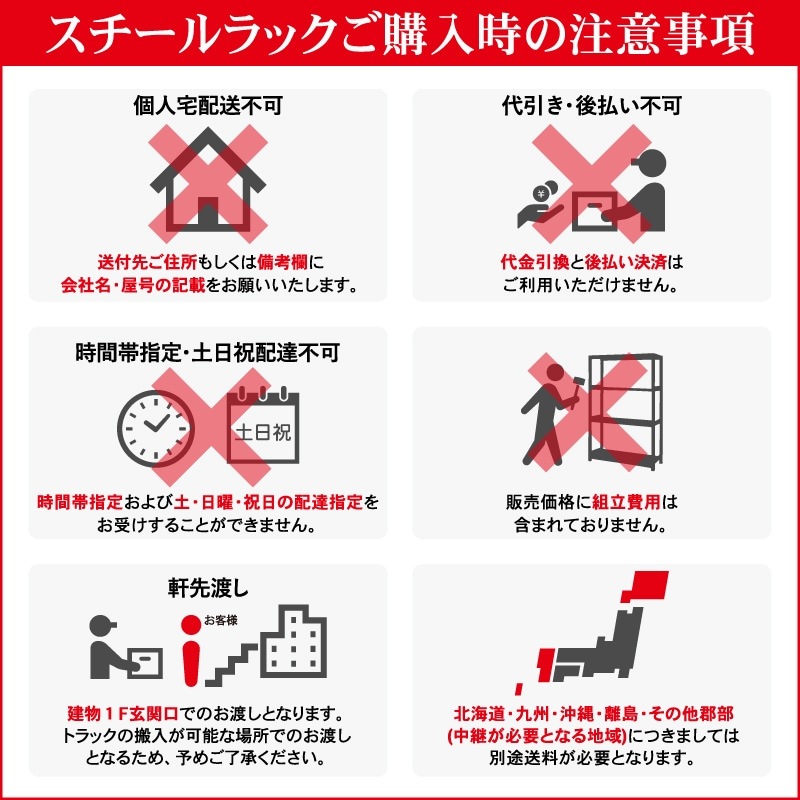 スチールラックご購入時の注意事項

個人宅配送不可

送付先ご住所もしくは備考欄に会社名・屋号の記載をお願いいたします。

代引き・後払い不可

¥

代金引換と後払い決済はご利用いただけません。

時間帯指定・土日祝配達不可

土日祝

時間帯指定および土・日曜・祝日の配達指定をお受けすることができません。

販売価格に組立費用は含まれておりません。

軒先渡し

お客様

建物１Ｆ玄関口でのお渡しとなります。トラックの搬入が可能な場所でのお渡しとなるため、予めご了承ください。

北海道・九州・沖縄・離島・その他郡部(中継が必要となる地域)につきましては別途送料が必要となります。