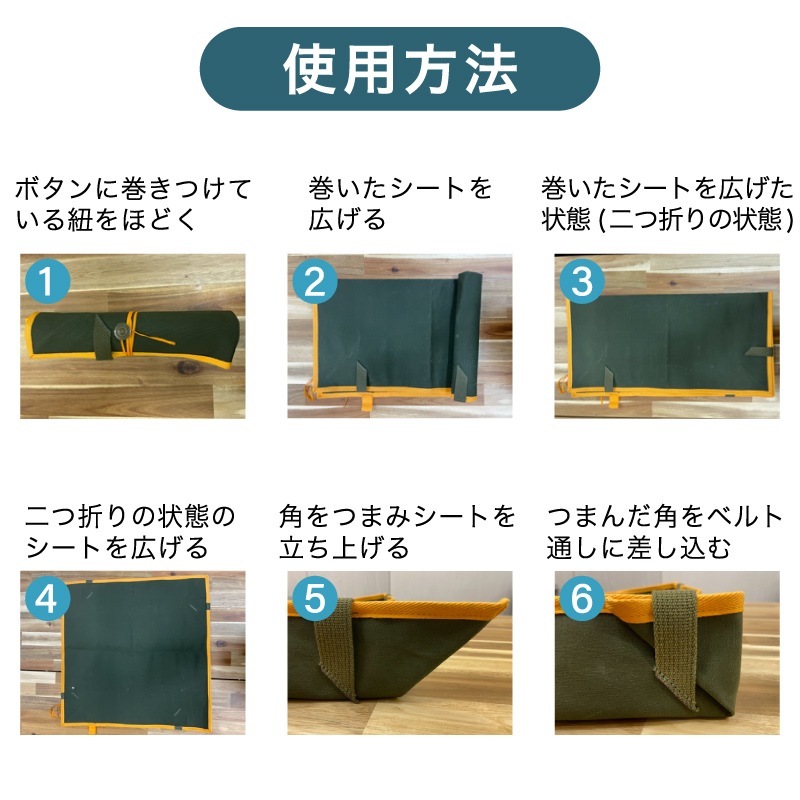 使用方法

ボタンに巻きつけている紐をほどく

1

巻いたシートを広げる

2

巻いたシートを広げた状態 (二つ折りの状態)

3

二つ折りの状態のシートを広げる

4

角をつまみシートを立ち上げる

5

つまんだ角をベルト通しに差し込む

6