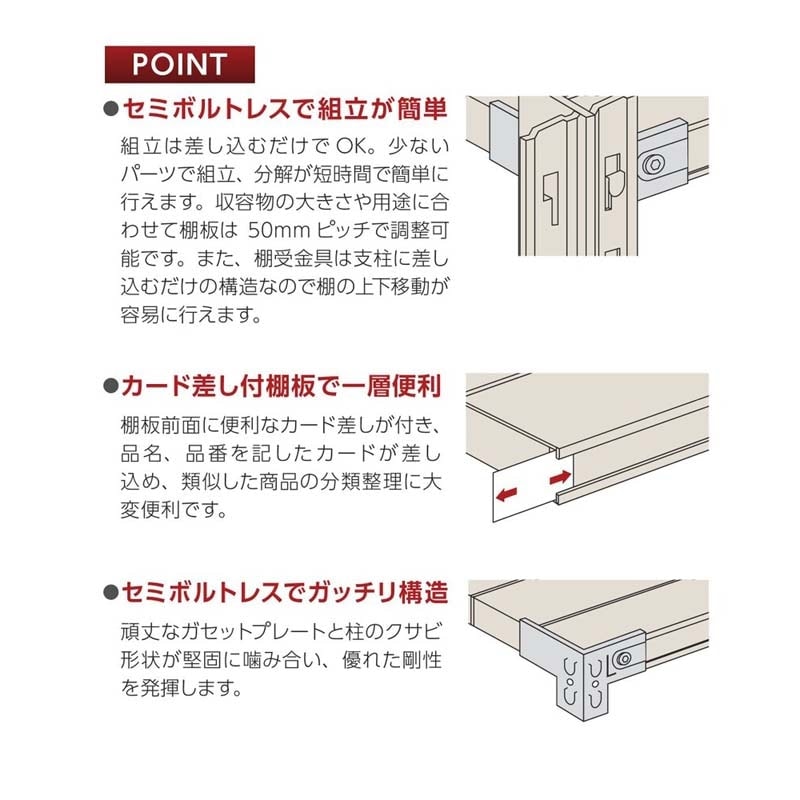 POINT

●セミボルトレスで組立が簡単

組立は差し込むだけで OK。少ないパーツで組立、分解が短時間で簡単に行えます。収容物の大きさや用途に合わせて棚板は 50mm ピッチで調整可能です。また、棚受金具は支柱に差し込むだけの構造なので棚の上下移動が容易に行えます。

●カード差し付棚板で一層便利

棚板前面に便利なカード差しが付き、品名、品番を記したカードが差し込め、類似した商品の分類整理に大変便利です。

●セミボルトレスでガッチリ構造

頑丈なガセットプレートと柱のクサビ形状が堅固に噛み合い、優れた剛性を発揮します。