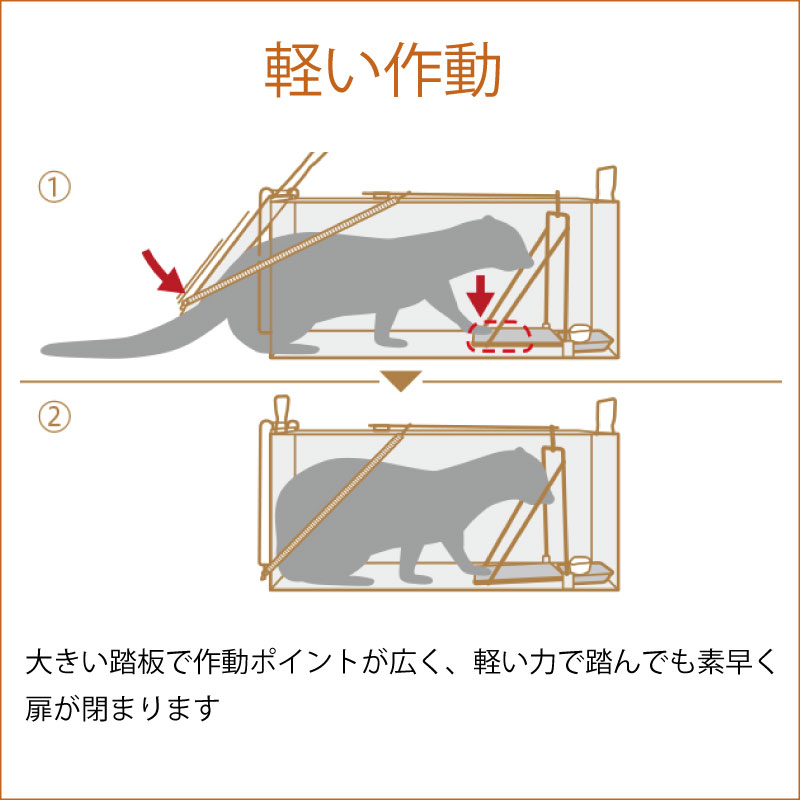 軽い作動

①

②

大きい踏板で作動ポイントが広く、軽い力で踏んでも素早く扉が閉まります