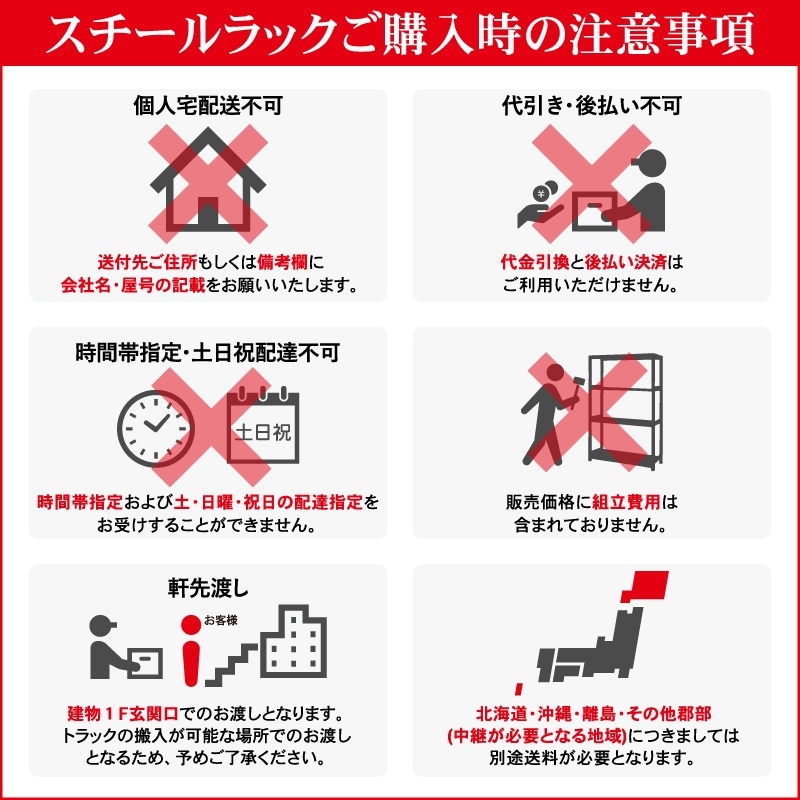 スチールラックご購入時の注意事項

個人宅配送不可

送付先ご住所もしくは備考欄に会社名・屋号の記載をお願いいたします。

代引き・後払い不可

¥

代金引換と後払い決済はご利用いただけません。

時間帯指定・土日祝配達不可

土日祝

時間帯指定および土・日曜・祝日の配達指定をお受けすることができません。

販売価格に組立費用は含まれておりません。

軒先渡し

お客様

建物１Ｆ玄関口でのお渡しとなります。トラックの搬入が可能な場所でのお渡しとなるため、予めご了承ください。

北海道・沖縄・離島・その他郡部(中継が必要となる地域)につきましては別途送料が必要となります。