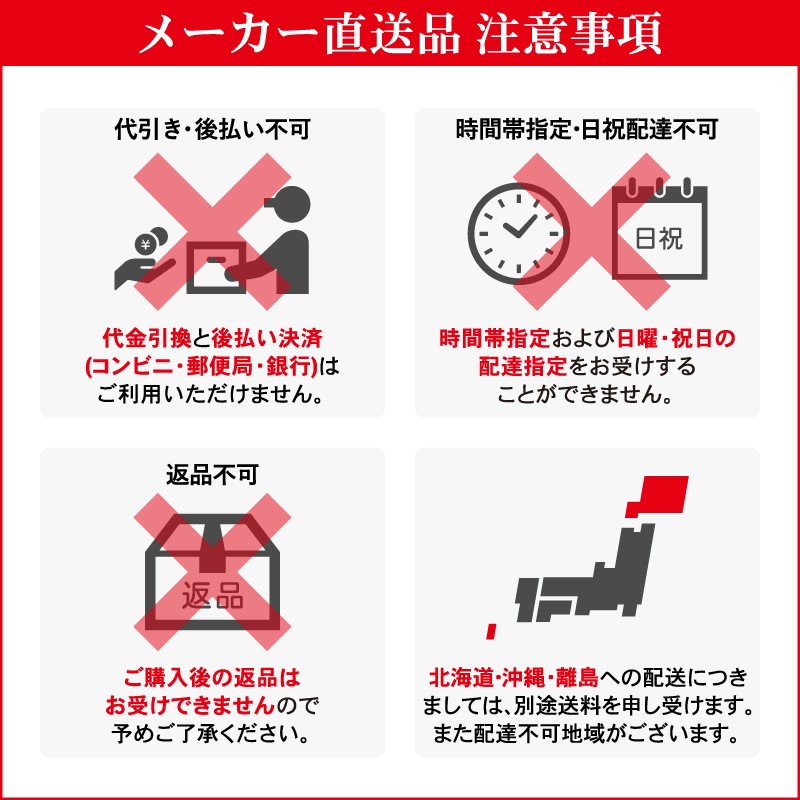 メーカー直送品 注意事項

代引き・後払い不可

¥

代金引換と後払い決済(コンビニ・郵便局・銀行)はご利用いただけません。

時間帯指定・日祝配達不可

日祝

時間帯指定および日曜・祝日の配達指定をお受けすることができません。

返品不可

返品

ご購入後の返品はお受けできませんので予めご了承ください。

北海道・沖縄・離島への配送につきましては、別途送料を申し受けます。また配達不可地域がございます。