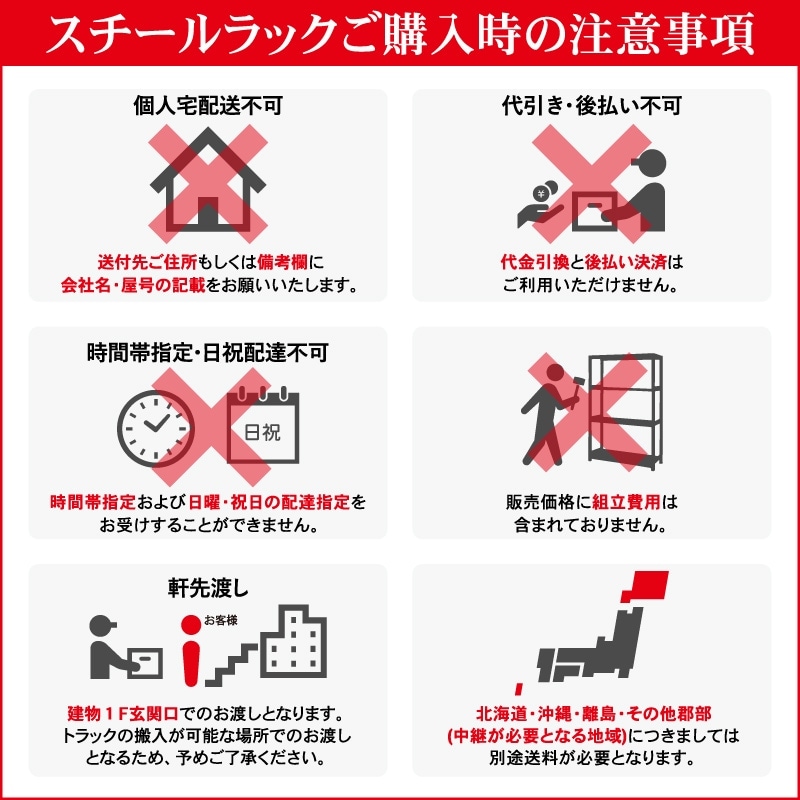 スチールラックご購入時の注意事項

個人宅配送不可

送付先ご住所もしくは備考欄に会社名・屋号の記載をお願いいたします。

代引き・後払い不可

¥

代金引換と後払い決済はご利用いただけません。

時間帯指定・日祝配達不可

日祝

時間帯指定および日曜・祝日の配達指定をお受けすることができません。

販売価格に組立費用は含まれておりません。

軒先渡し

お客様

建物１Ｆ玄関口でのお渡しとなります。トラックの搬入が可能な場所でのお渡しとなるため、予めご了承ください。

北海道・沖縄・離島・その他郡部(中継が必要となる地域)につきましては別途送料が必要となります。