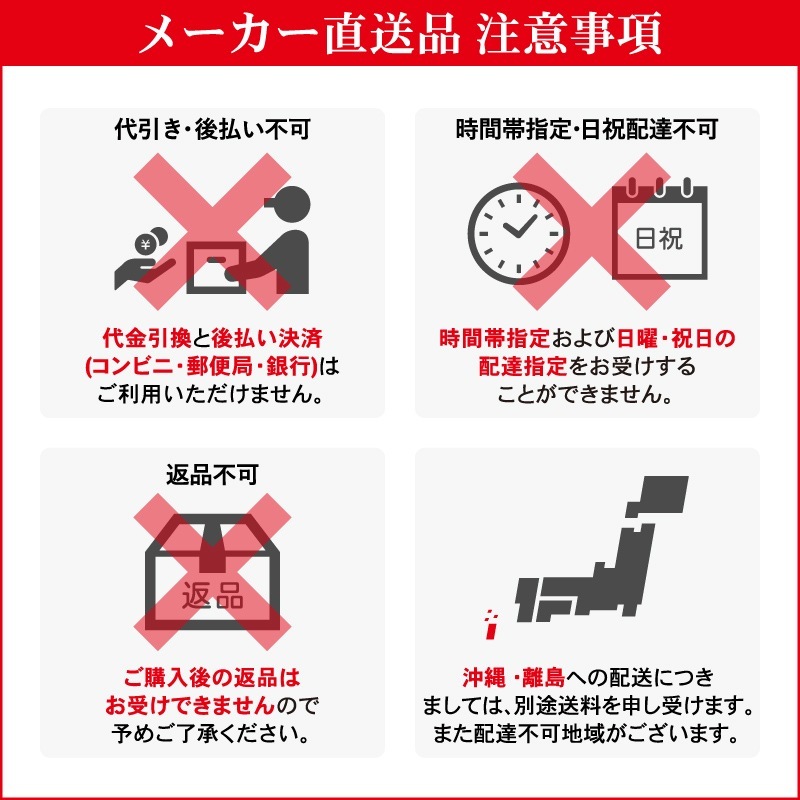 メーカー直送品 注意事項

代引き・後払い不可

¥

代金引換と後払い決済(コンビニ・郵便局・銀行)はご利用いただけません。

時間帯指定・日祝配達不可

日祝

時間帯指定および日曜・祝日の配達指定をお受けすることができません。

返品不可

返品

ご購入後の返品はお受けできませんので予めご了承ください。

沖縄・離島への配送につきましては、別途送料を申し受けます。また配達不可地域がございます。