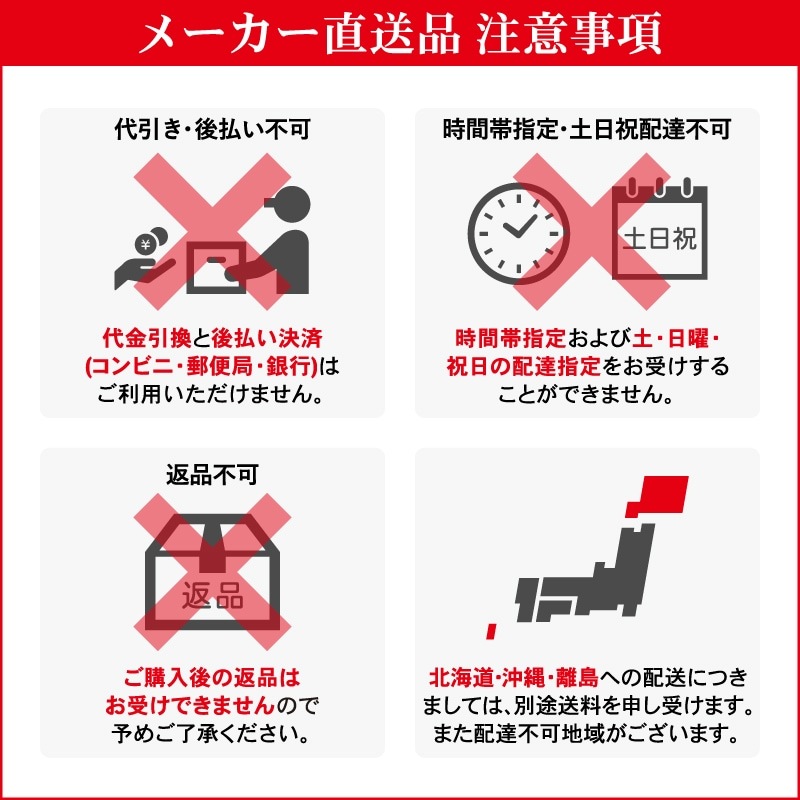 メーカー直送品 注意事項

代引き・後払い不可

¥

代金引換と後払い決済(コンビニ・郵便局・銀行)はご利用いただけません。

時間帯指定・土日祝配達不可

土日祝

時間帯指定および土・日曜・祝日の配達指定をお受けすることができません。

返品不可

返品

ご購入後の返品はお受けできませんので予めご了承ください。

北海道・沖縄・離島への配送につきましては、別途送料を申し受けます。また配達不可地域がございます。