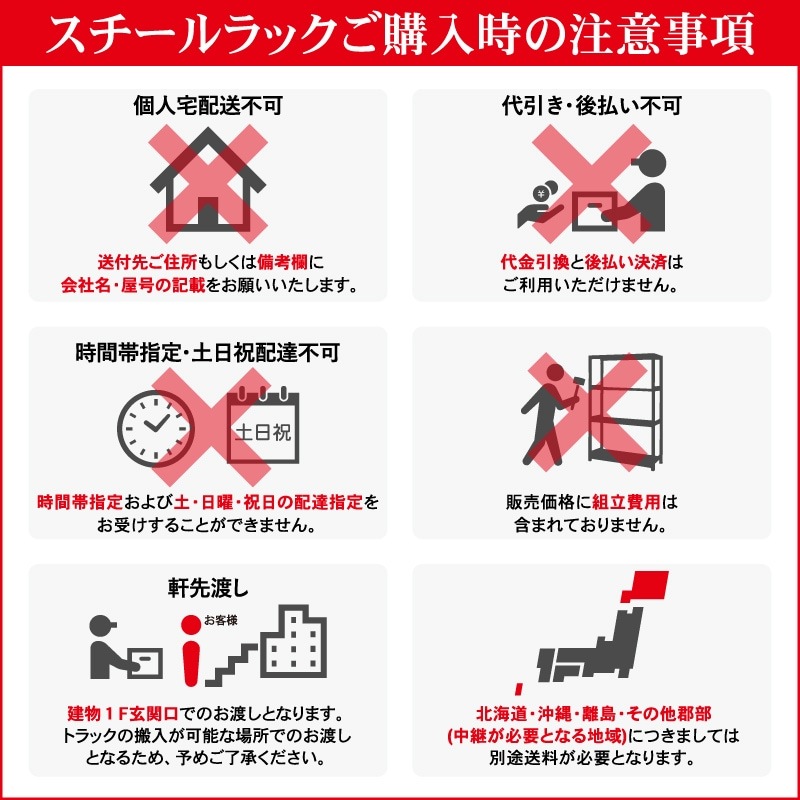 スチールラックご購入時の注意事項

個人宅配送不可

送付先ご住所もしくは備考欄に会社名・屋号の記載をお願いいたします。

代引き・後払い不可

¥

代金引換と後払い決済はご利用いただけません。

時間帯指定・土日祝配達不可

土日祝

時間帯指定および土・日曜・祝日の配達指定をお受けすることができません。

販売価格に組立費用は含まれておりません。

軒先渡し

お客様

建物１Ｆ玄関口でのお渡しとなります。トラックの搬入が可能な場所でのお渡しとなるため、予めご了承ください。

北海道・沖縄・離島・その他郡部(中継が必要となる地域)につきましては別途送料が必要となります。