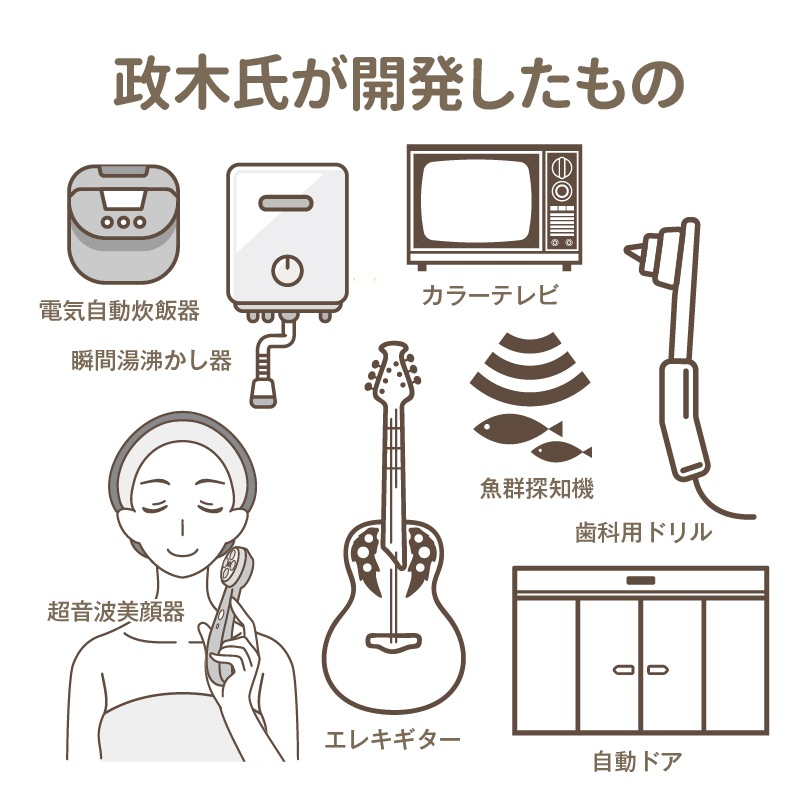 政木氏が開発したもの

電気自動炊飯器

瞬間湯沸かし器

カラーテレビ

魚群探知機

歯科用ドリル

超音波美顔器

エレキギター

自動ドア