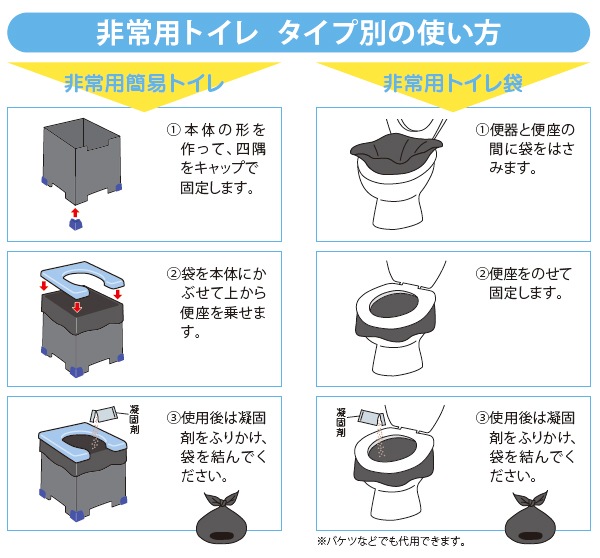 非常用トイレ タイプ別の使い方

非常用簡易トイレ

①本体の形を作って、四隅をキャップで固定します。

②袋を本体にかぶせて上から便座を乗せます。

凝固剤

③使用後は凝固剤をふりかけ、袋を結んでください。

非常用トイレ袋

①便器と便座の間に袋をはさみます。

②便座をのせて固定します。

凝固剤

③使用後は凝固剤をふりかけ、袋を結んでください。

※バケツなどでも代用できます。