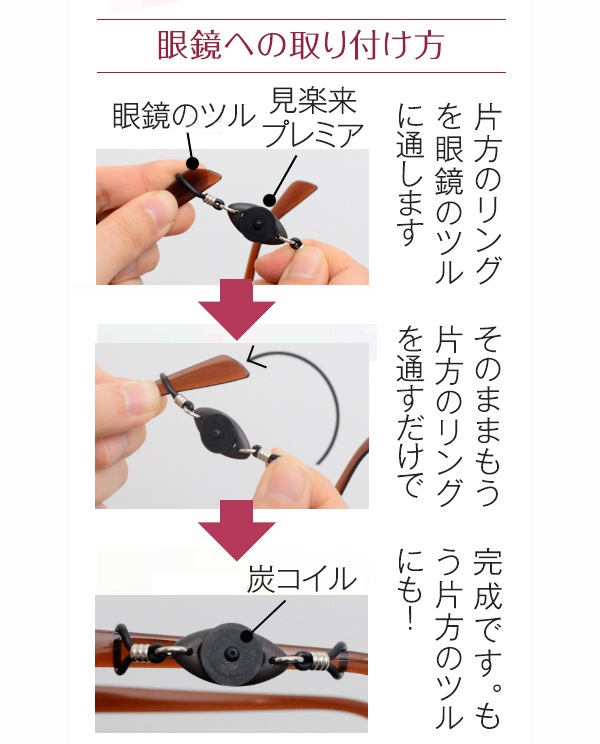 眼鏡への取り付け方

眼鏡のツル
見楽来プレミア

片方のリングを眼鏡のツルに通します

そのままもう片方のリングを通すだけで

炭コイル

完成です。もう片方のツルにも!