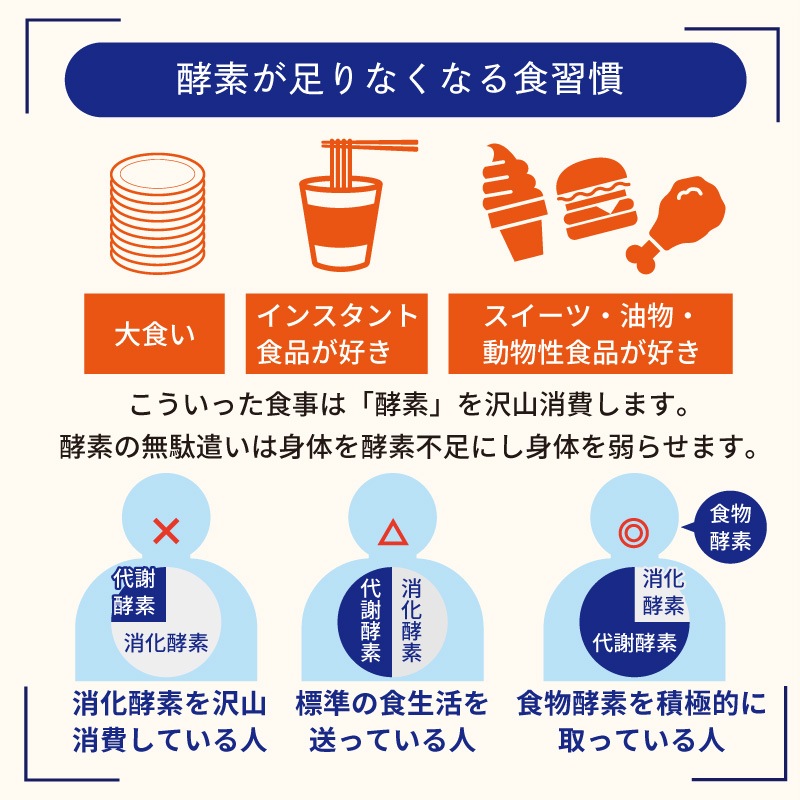 酵素が足りなくなる食習慣

大食い

インスタント食品が好き

スイーツ・油物・動物性食品が好き

こういった食事は「酵素」を沢山消費します。
酵素の無駄遣いは身体を酵素不足にし身体を弱らせます。

×
代謝酵素
消化酵素
消化酵素を沢山消費している人

△
代謝酵素
消化酵素
標準の食生活を送っている人

◎
食物酵素
消化酵素
代謝酵素
食物酵素を積極的に取っている人