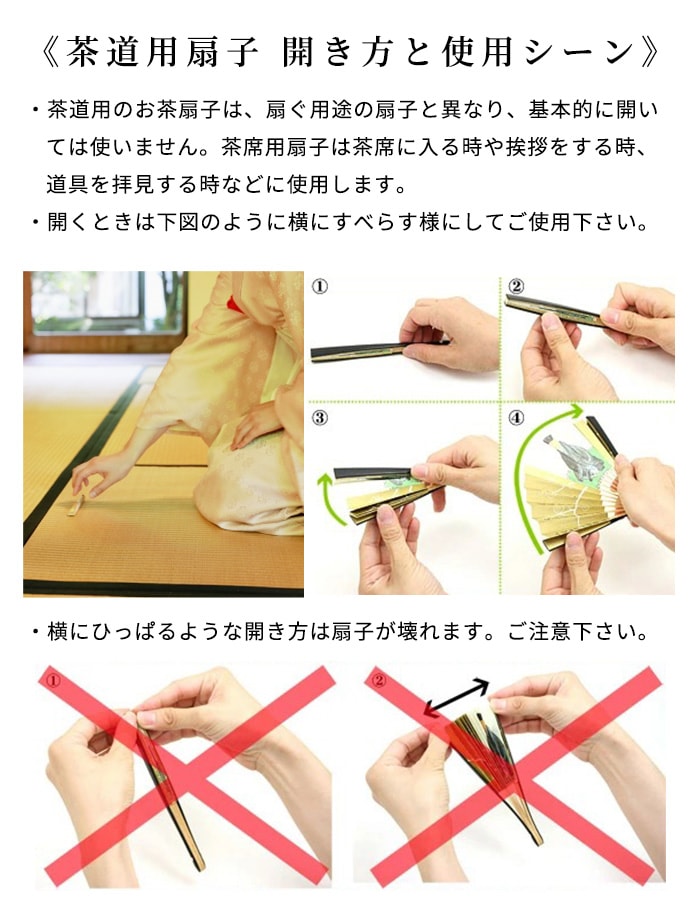 《茶道用扇子 開き方と使用シーン》

・茶道用のお茶扇子は、扇ぐ用途の扇子と異なり、基本的に開いては使いません。茶席用扇子は茶席に入る時や挨拶をする時、道具を拝見する時などに使用します。

・開くときは下図のように横にすべらす様にしてご使用下さい。

①

②

③

④

・横にひっぱるような開き方は扇子が壊れます。ご注意下さい。

①

②