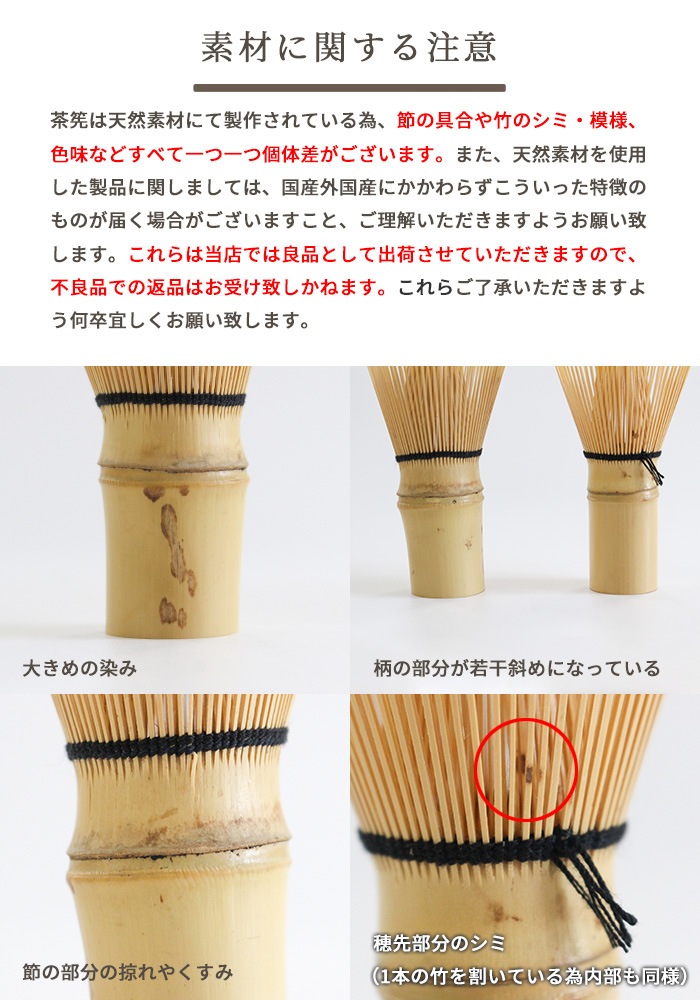 素材に関する注意

茶筅は天然素材にて製作されている為、節の具合や竹のシミ・模様、色味などすべて一つ一つ個体差がございます。また、天然素材を使用した製品に関しましては、国産外国産にかかわらずこういった特徴のものが届く場合がございますこと、ご理解いただきますようお願い致します。これらは当店では良品として出荷させていただきますので、不良品での返品はお受け致しかねます。これらご了承いただきますよう何卒宜しくお願い致します。

大きめの染み

柄の部分が若干斜めになっている

節の部分の掠れやくすみ

穂先部分のシミ
(1本の竹を割いている為内部も同様)