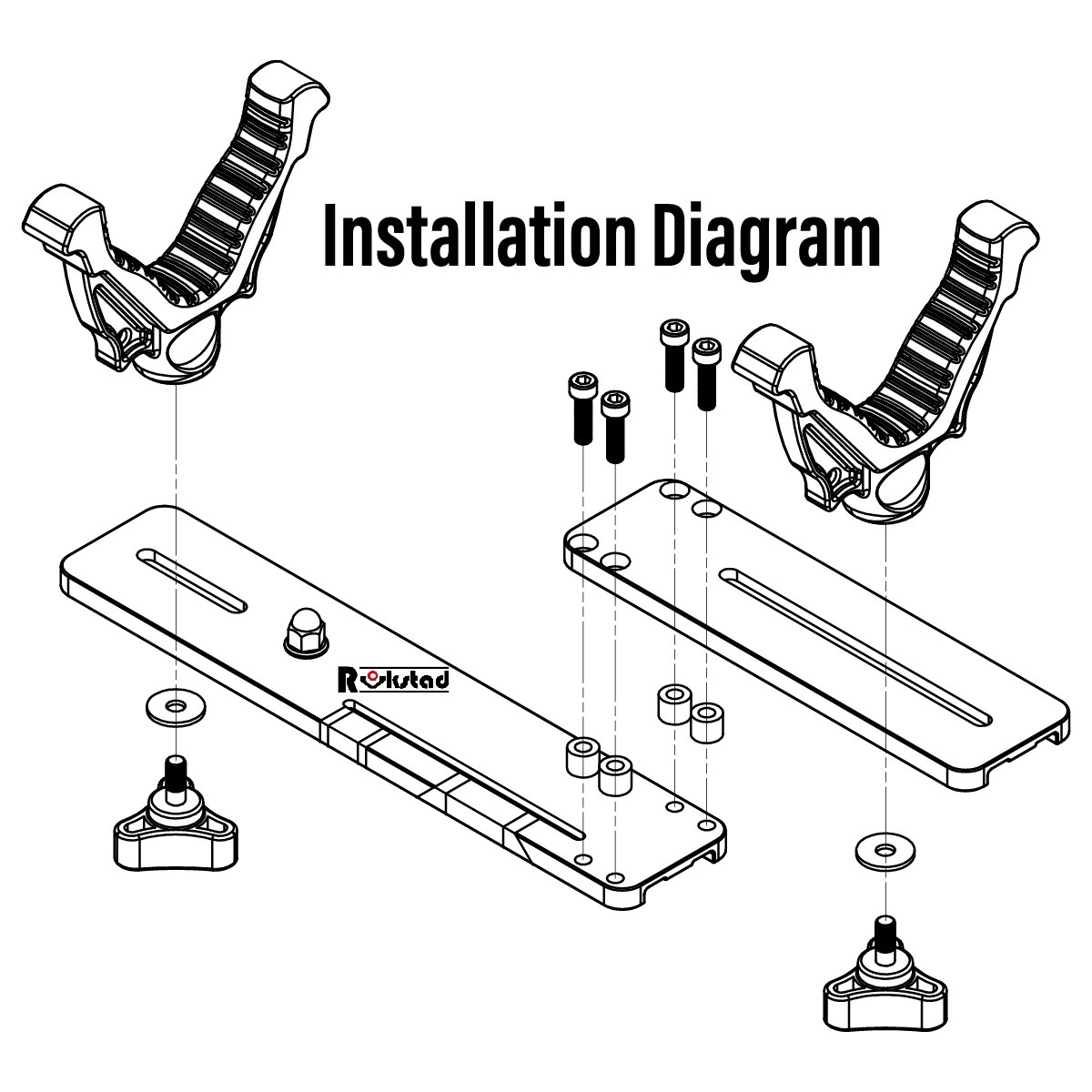 Installation Diagram

Rokstad