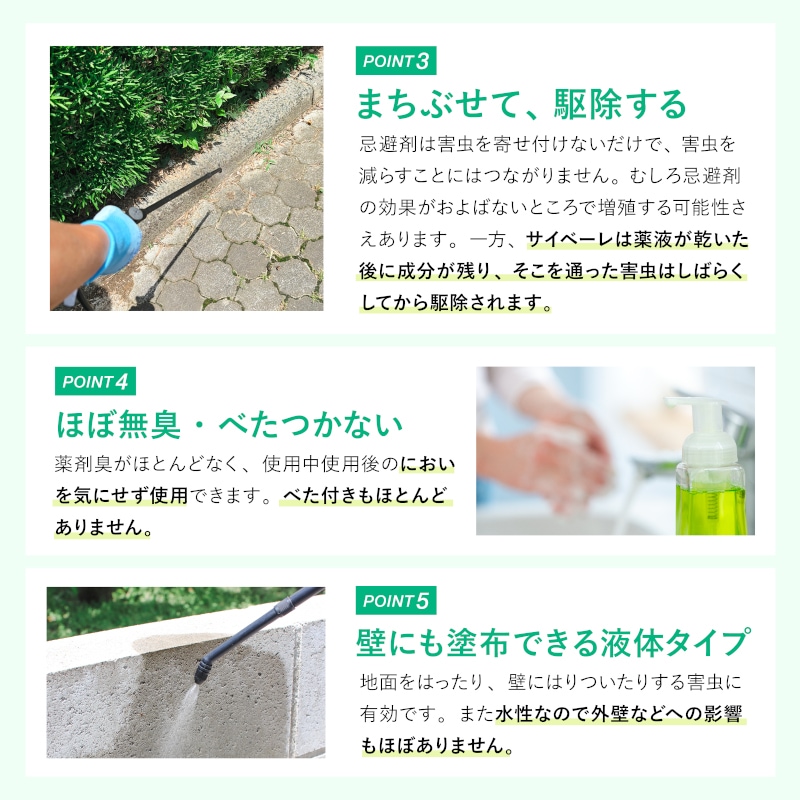 POINT 3

まちぶせて、駆除する

忌避剤は害虫を寄せ付けないだけで、害虫を減らすことにはつながりません。むしろ忌避剤の効果がおよばないところで増殖する可能性さえあります。一方、サイベーレは薬液が乾いた後に成分が残り、そこを通った害虫はしばらくしてから駆除されます。

POINT 4

ほぼ無臭・べたつかない

薬剤臭がほとんどなく、使用中使用後のにおいを気にせず使用できます。べた付きもほとんどありません。

POINT 5

壁にも塗布できる液体タイプ

地面をはったり、壁にはりついたりする害虫に有効です。また水性なので外壁などへの影響もほぼありません。