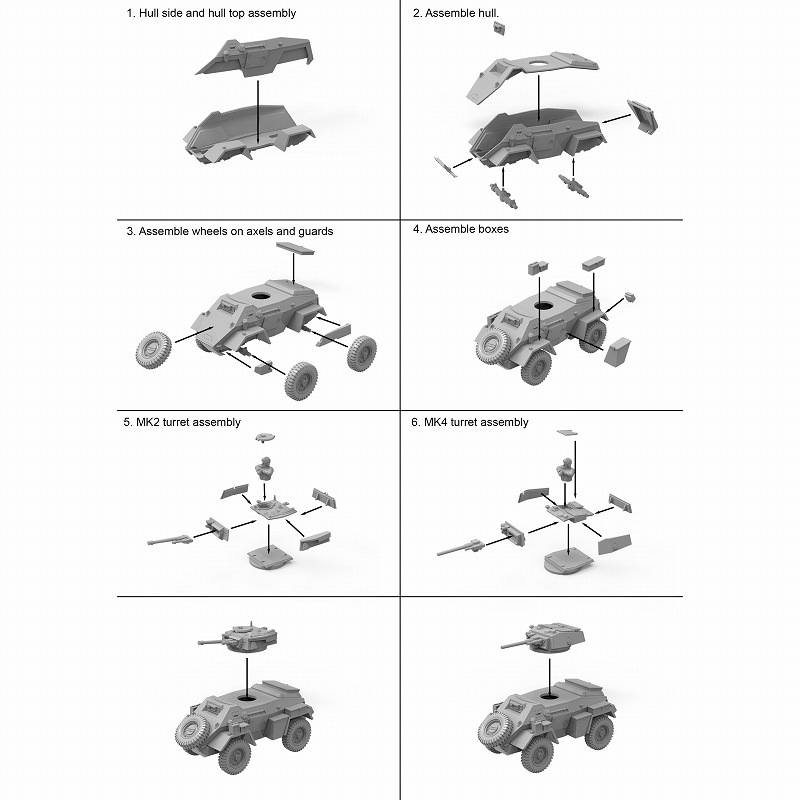 1. Hull side and hull top assembly

2. Assemble hull.

3. Assemble wheels on axels and guards

4. Assemble boxes

5. MK2 turret assembly

6. MK4 turret assembly