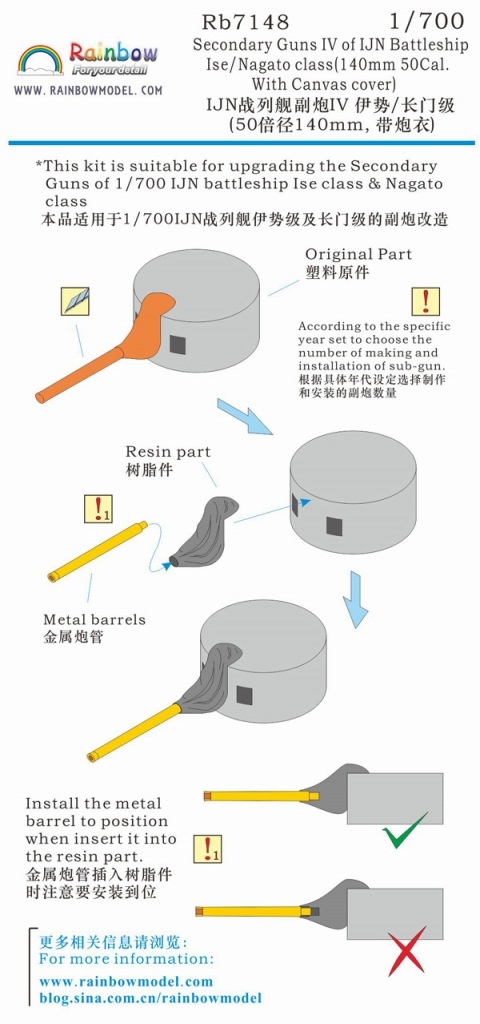 Rainbow
For your detail
WWW. RAINBOWMODEL. COM

Rb7148 1/700
Secondary Guns IV of IJN Battleship Ise/Nagato class(140mm 50Cal. With Canvas cover)
IJN战列舰副炮IV 伊势/长门级 (50倍径140mm, 带炮衣)

*This kit is suitable for upgrading the Secondary Guns of 1/700 IJN battleship Ise class & Nagato class
本品适用于1/700IJN战列舰伊势级及长门级的副炮改造

Original Part
塑料原件

!
According to the specific year set to choose the number of making and installation of sub-gun.
根据具体年代设定选择制作和安装的副炮数量

Resin part
树脂件

!1

Metal barrels
金属炮管

Install the metal barrel to position when insert it into the resin part.
金属炮管插入树脂件时注意要安装到位

!1

更多相关信息请浏览:
For more information:
www.rainbowmodel.com
blog.sina.com.cn/rainbowmodel