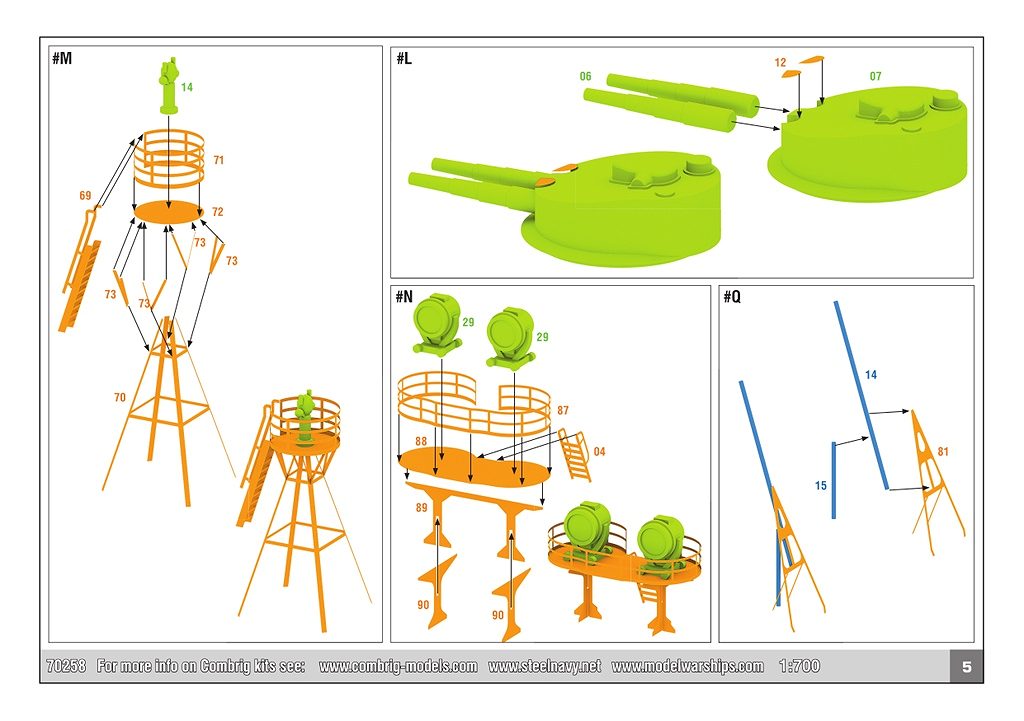 #M

14

71

69

72

73

73

73

73

70

#L

06

12

07

#N

29

29

87

88

04

89

90

90

#Q

14

15

81

70258 For more info on Combrig kits see: www.combrig-models.com www.steelnavy.net www.modelwarships.com 1:700

5