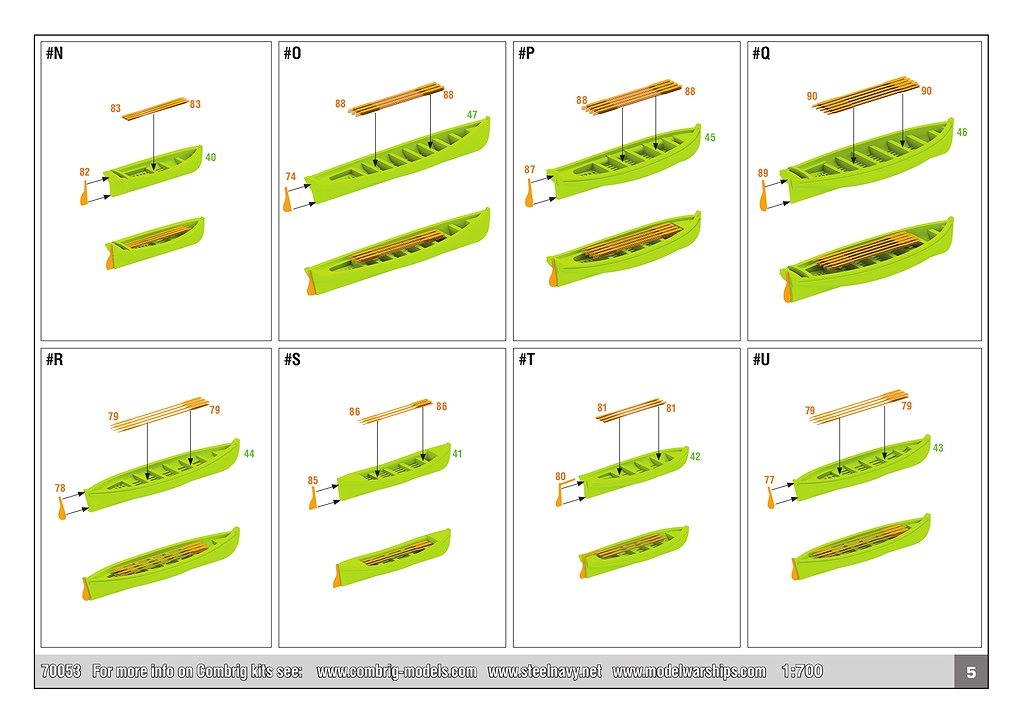 #N
83 83
82
40

#O
88 88
47
74

#P
88 88
45
87

#Q
90 90
46
89

#R
79 79
44
78

#S
86 86
41
85

#T
81 81
42
80

#U
79 79
43
77

70053 For more info on Combrig kits see: www.combrig-models.com www.steelnavy.net www.modelwarships.com 1:700
5