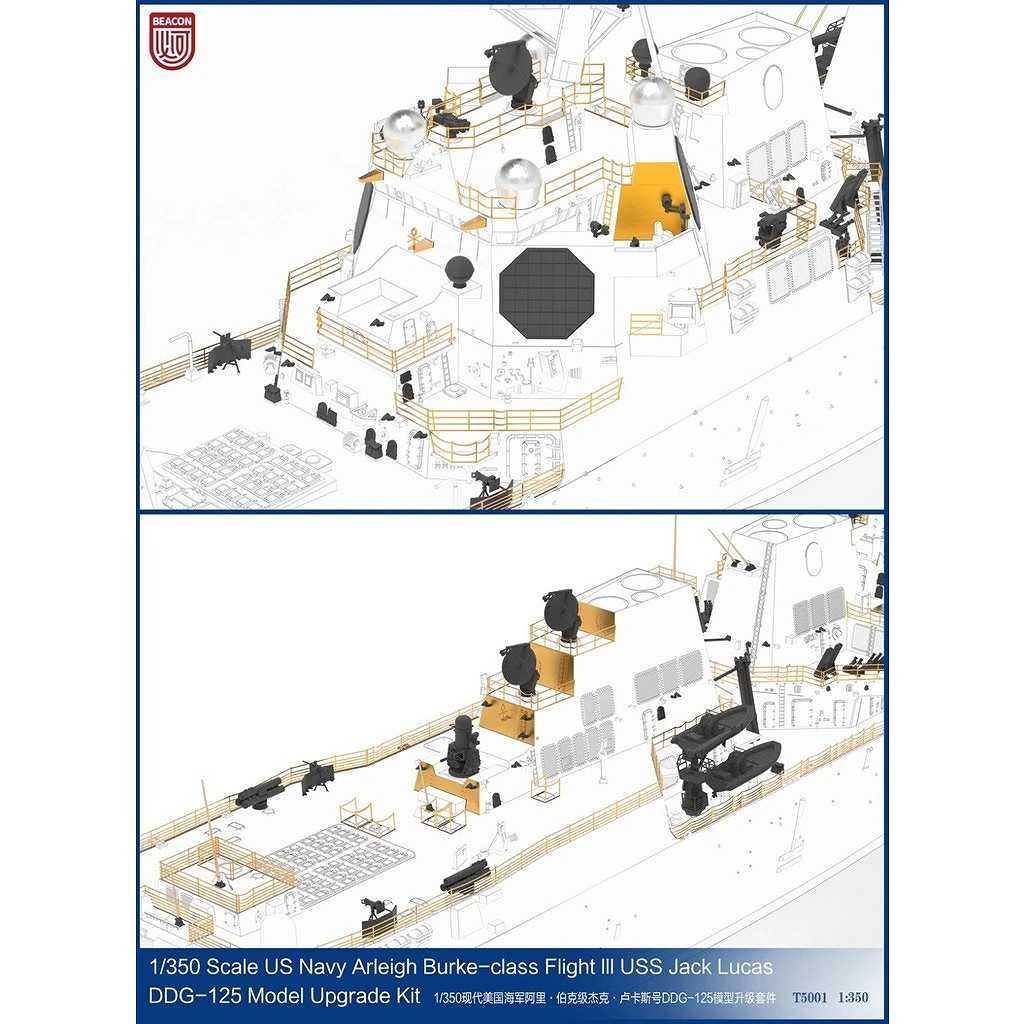 BEACON

1/350 Scale US Navy Arleigh Burke-class Flight III USS Jack Lucas DDG-125 Model Upgrade Kit 1/350现代美国海军阿里·伯克级杰克·卢卡斯号DDG-125模型升级套件 T5001 1:350