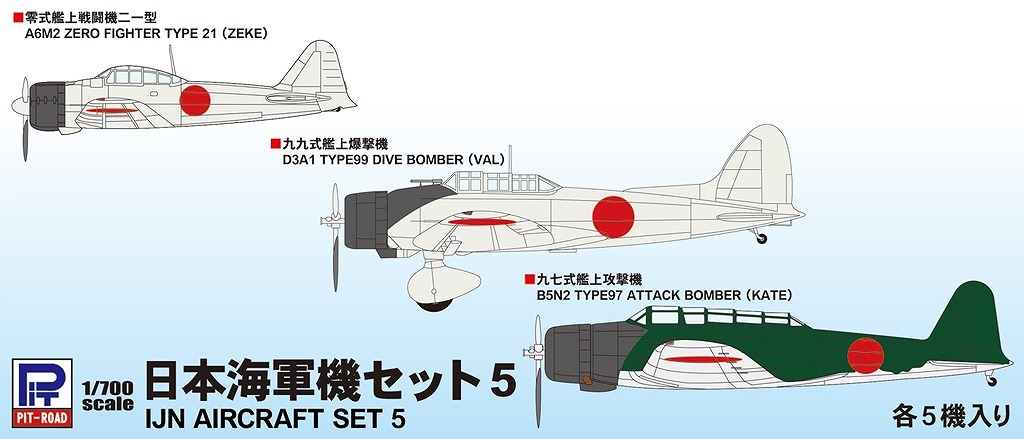 ■零式艦上戦闘機二一型
A6M2 ZERO FIGHTER TYPE 21 (ZEKE)

■九九式艦上爆撃機
D3A1 TYPE99 DIVE BOMBER (VAL)

■九七式艦上攻撃機
B5N2 TYPE97 ATTACK BOMBER (KATE)

PIT-ROAD

1/700 scale

日本海軍機セット5
IJN AIRCRAFT SET 5

各5機入り