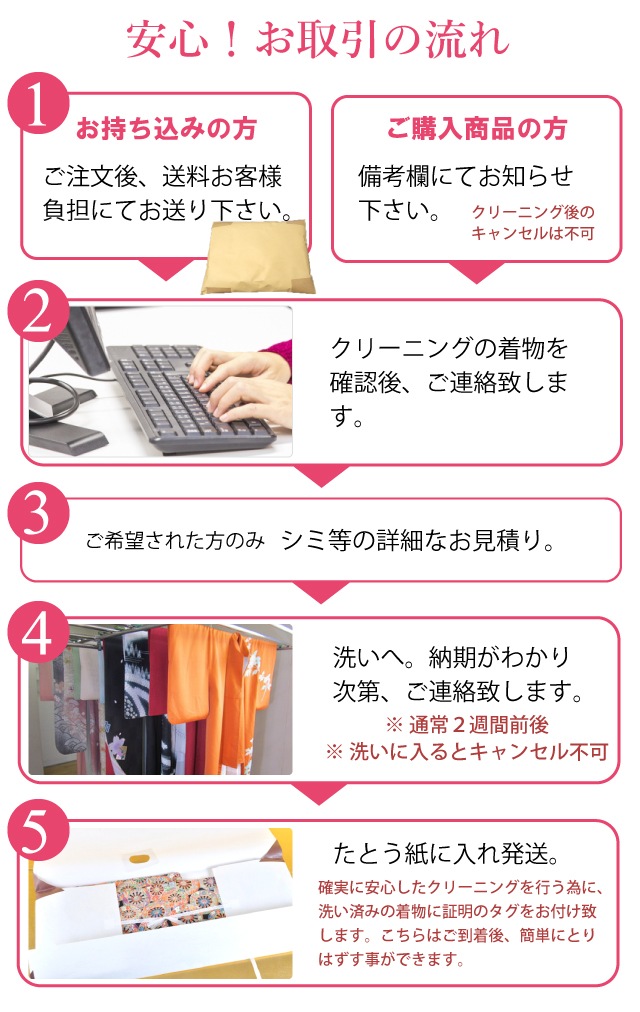 安心！お取引の流れ

1

お持ち込みの方

ご注文後、送料お客様負担にてお送り下さい。

ご購入商品の方

備考欄にてお知らせ下さい。

クリーニング後のキャンセルは不可

2

クリーニングの着物を確認後、ご連絡致します。

3

ご希望された方のみ　シミ等の詳細なお見積り。

4

洗いへ。納期がわかり次第、ご連絡致します。

※ 通常２週間前後

※ 洗いに入るとキャンセル不可

5

たとう紙に入れ発送。

確実に安心したクリーニングを行う為に、洗い済みの着物に証明のタグをお付け致します。こちらはご到着後、簡単にとりはずす事ができます。