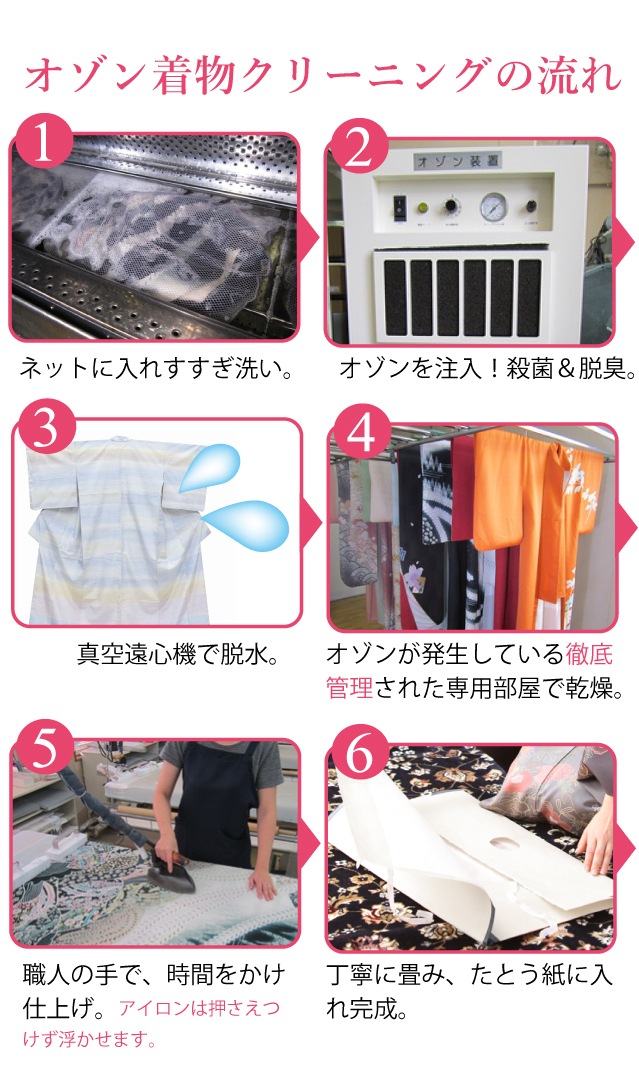 オゾン着物クリーニングの流れ

1

ネットに入れすすぎ洗い。

2

オゾン装置

オゾンを注入！殺菌＆脱臭。

3

真空遠心機で脱水。

4

オゾンが発生している徹底管理された専用部屋で乾燥。

5

職人の手で、時間をかけ仕上げ。アイロンは押さえつけず浮かせます。

6

丁寧に畳み、たとう紙に入れ完成。