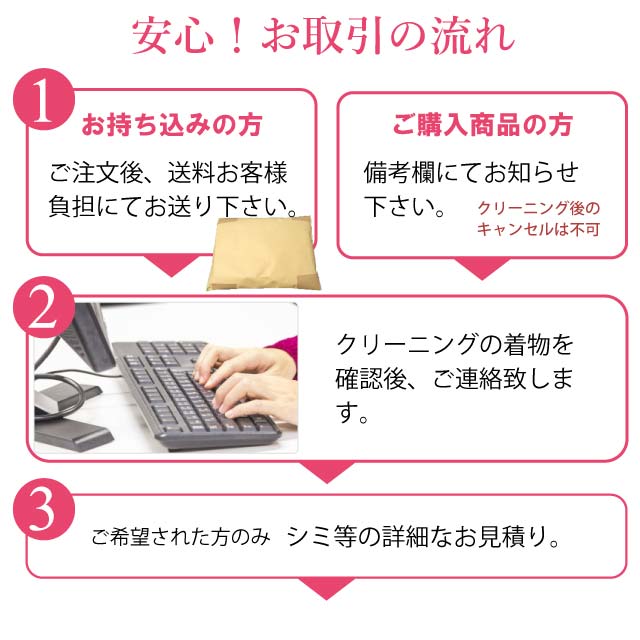 安心！お取引の流れ

1

お持ち込みの方

ご注文後、送料お客様負担にてお送り下さい。

ご購入商品の方

備考欄にてお知らせ下さい。

クリーニング後のキャンセルは不可

2

クリーニングの着物を確認後、ご連絡致します。

3

ご希望された方のみ　シミ等の詳細なお見積り。