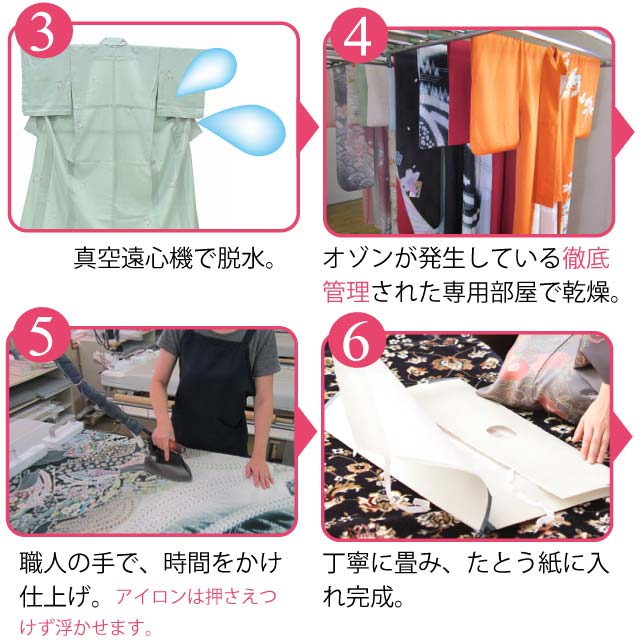 3

真空遠心機で脱水。

4

オゾンが発生している徹底管理された専用部屋で乾燥。

5

職人の手で、時間をかけ仕上げ。アイロンは押さえつけず浮かせます。

6

丁寧に畳み、たとう紙に入れ完成。