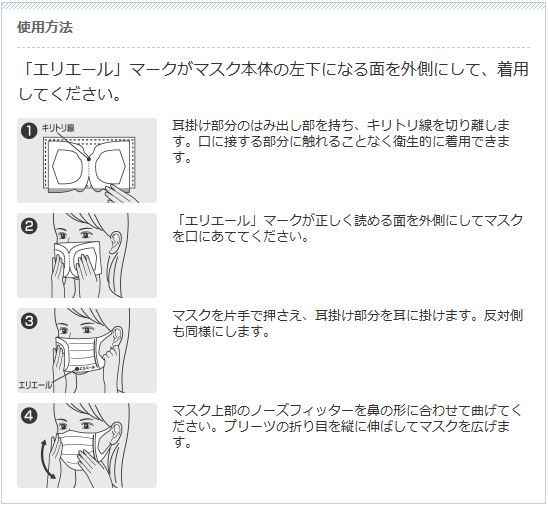 使用方法

「エリエール」マークがマスク本体の左下になる面を外側にして、着用してください。

❶ キリトリ線

耳掛け部分のはみ出し部を持ち、キリトリ線を切り離します。口に接する部分に触れることなく衛生的に着用できます。

❷

「エリエール」マークが正しく読める面を外側にしてマスクを口にあててください。

❸

エリエール

マスクを片手で押さえ、耳掛け部分を耳に掛けます。反対側も同様にします。

❹

マスク上部のノーズフィッターを鼻の形に合わせて曲げてください。プリーツの折り目を縦に伸ばしてマスクを広げます。