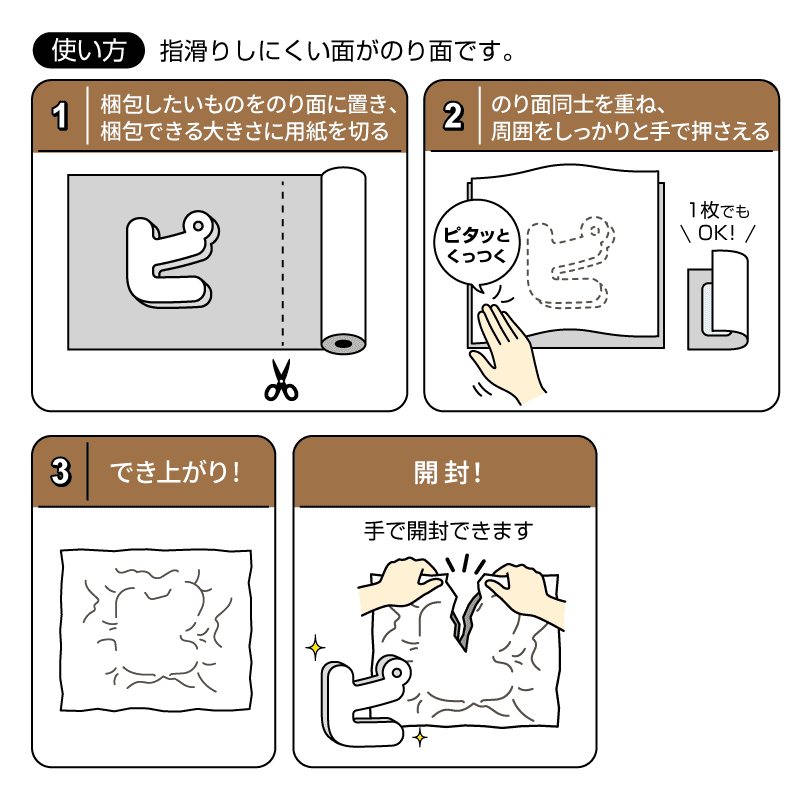 使い方 指滑りしにくい面がのり面です。

1 梱包したいものをのり面に置き、梱包できる大きさに用紙を切る

2 のり面同士を重ね、周囲をしっかりと手で押さえる

ピタッとくっつく

1枚でも \ OK! /

3 でき上がり!

開封!

手で開封できます