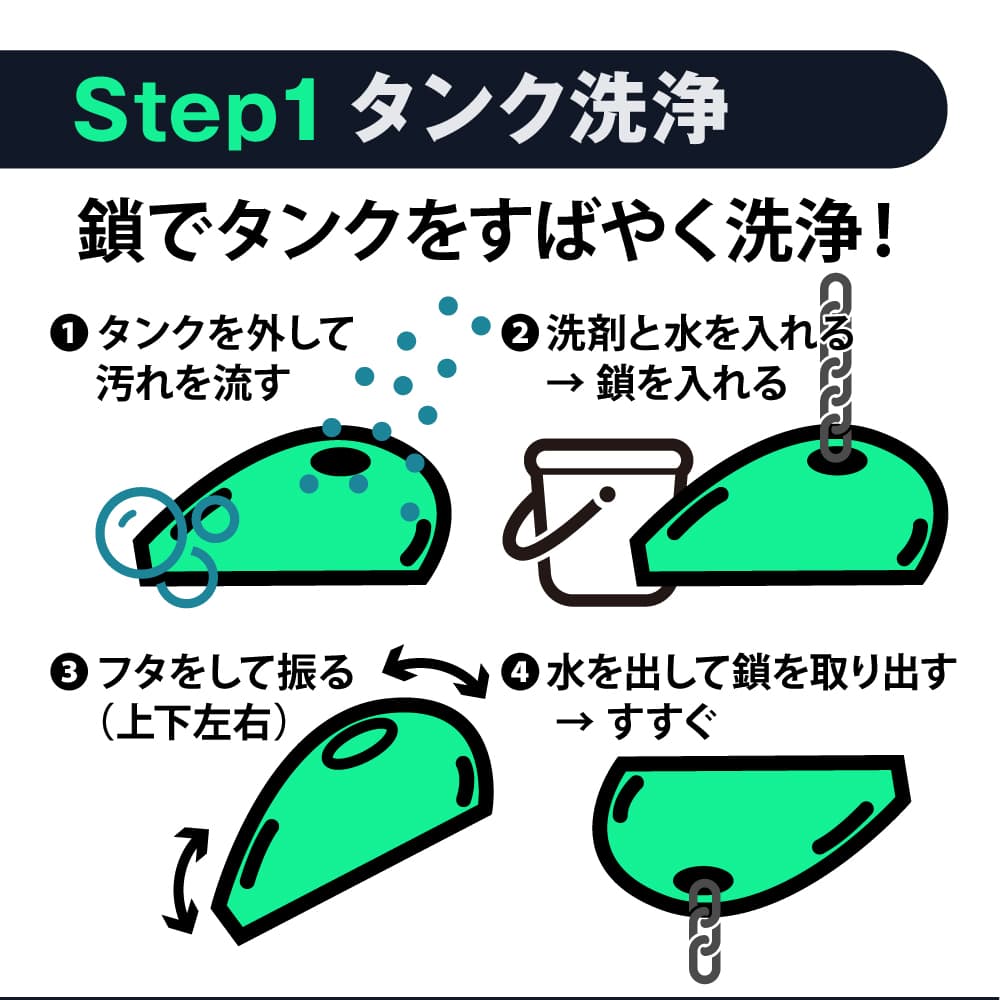 Step1 タンク洗浄

鎖でタンクをすばやく洗浄！

❶ タンクを外して汚れを流す

❷ 洗剤と水を入れる → 鎖を入れる

❸ フタをして振る（上下左右）

❹ 水を出して鎖を取り出す → すすぐ