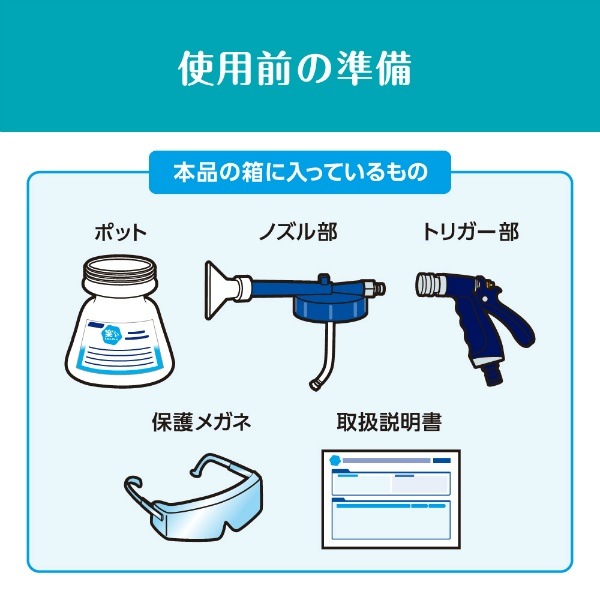 使用前の準備

本品の箱に入っているもの

ポット

ノズル部

トリガー部

保護メガネ

取扱説明書