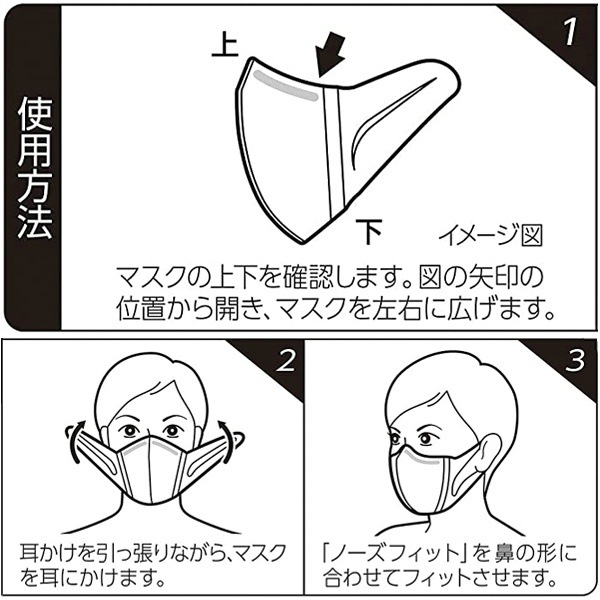 使用方法

1

上

下

イメージ図

マスクの上下を確認します。図の矢印の位置から開き、マスクを左右に広げます。

2

耳かけを引っ張りながら、マスクを耳にかけます。

3

「ノーズフィット」を鼻の形に合わせてフィットさせます。