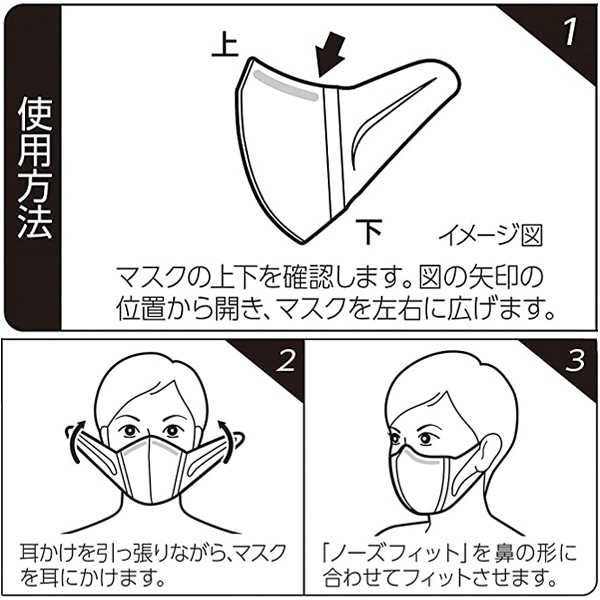 使用方法

1

上

下

イメージ図

マスクの上下を確認します。図の矢印の位置から開き、マスクを左右に広げます。

2

耳かけを引っ張りながら、マスクを耳にかけます。

3

「ノーズフィット」を鼻の形に合わせてフィットさせます。