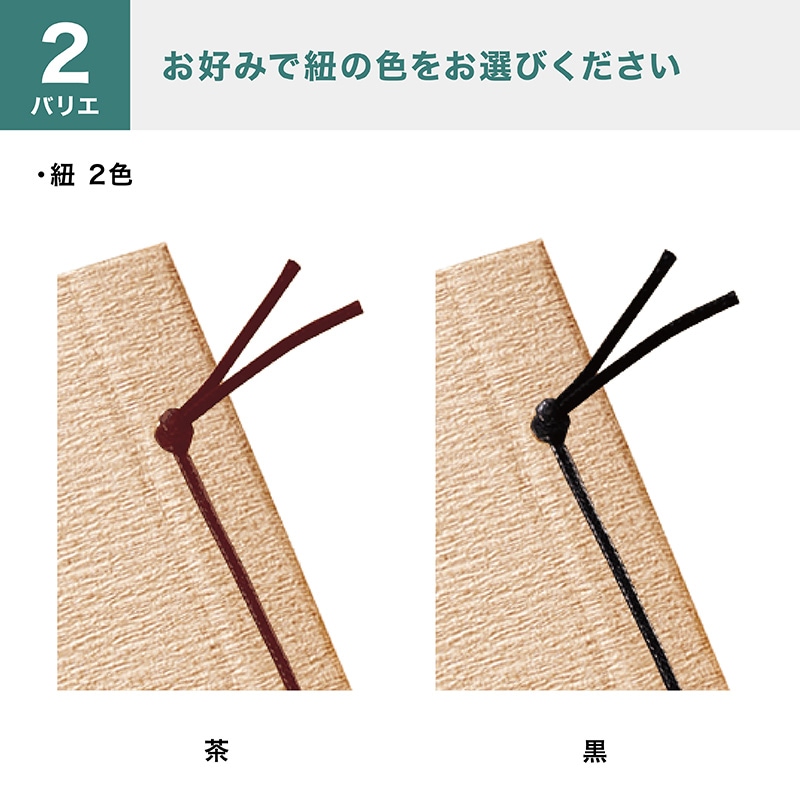 2
バリエ

お好みで紐の色をお選びください

・紐 2色

茶

黒