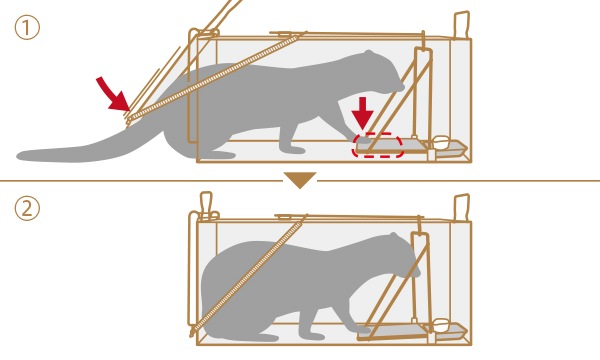 ①

②