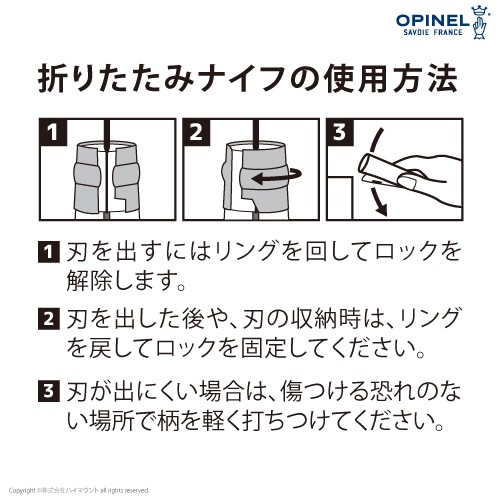 OPINEL
SAVOIE FRANCE

折りたたみナイフの使用方法

1

2

3

1 刃を出すにはリングを回してロックを解除します。

2 刃を出した後や、刃の収納時は、リングを戻してロックを固定してください。

3 刃が出にくい場合は、傷つける恐れのない場所で柄を軽く打ちつけてください。

Copyright ©株式会社ハイマウント all rights reserved.