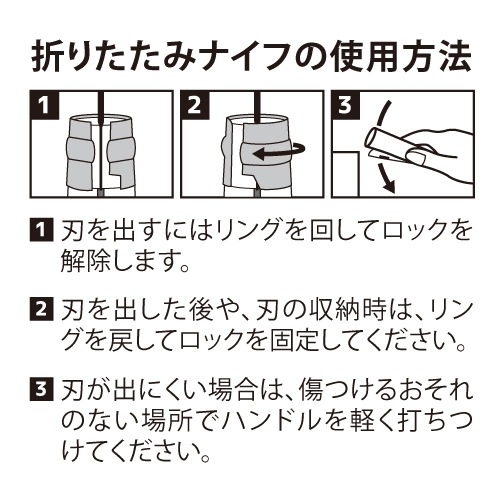 折りたたみナイフの使用方法

1

2

3

1 刃を出すにはリングを回してロックを解除します。

2 刃を出した後や、刃の収納時は、リングを戻してロックを固定してください。

3 刃が出にくい場合は、傷つけるおそれのない場所でハンドルを軽く打ちつけてください。