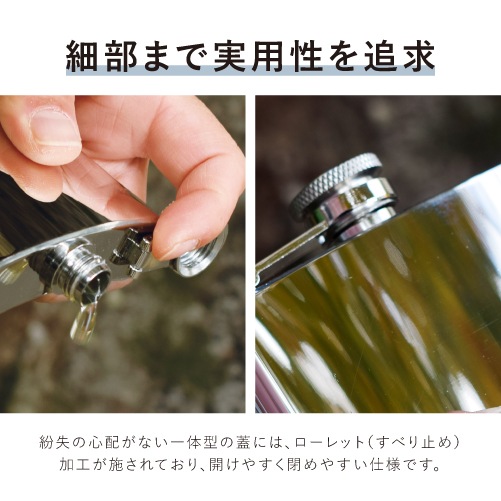 細部まで実用性を追求

紛失の心配がない一体型の蓋には、ローレット（すべり止め）加工が施されており、開けやすく閉めやすい仕様です。