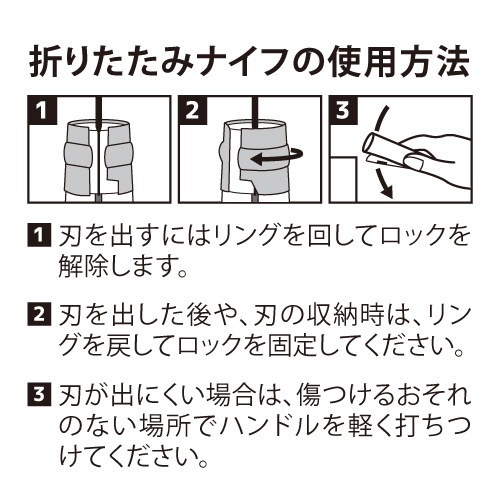 折りたたみナイフの使用方法

1

2

3

1 刃を出すにはリングを回してロックを解除します。

2 刃を出した後や、刃の収納時は、リングを戻してロックを固定してください。

3 刃が出にくい場合は、傷つけるおそれのない場所でハンドルを軽く打ちつけてください。